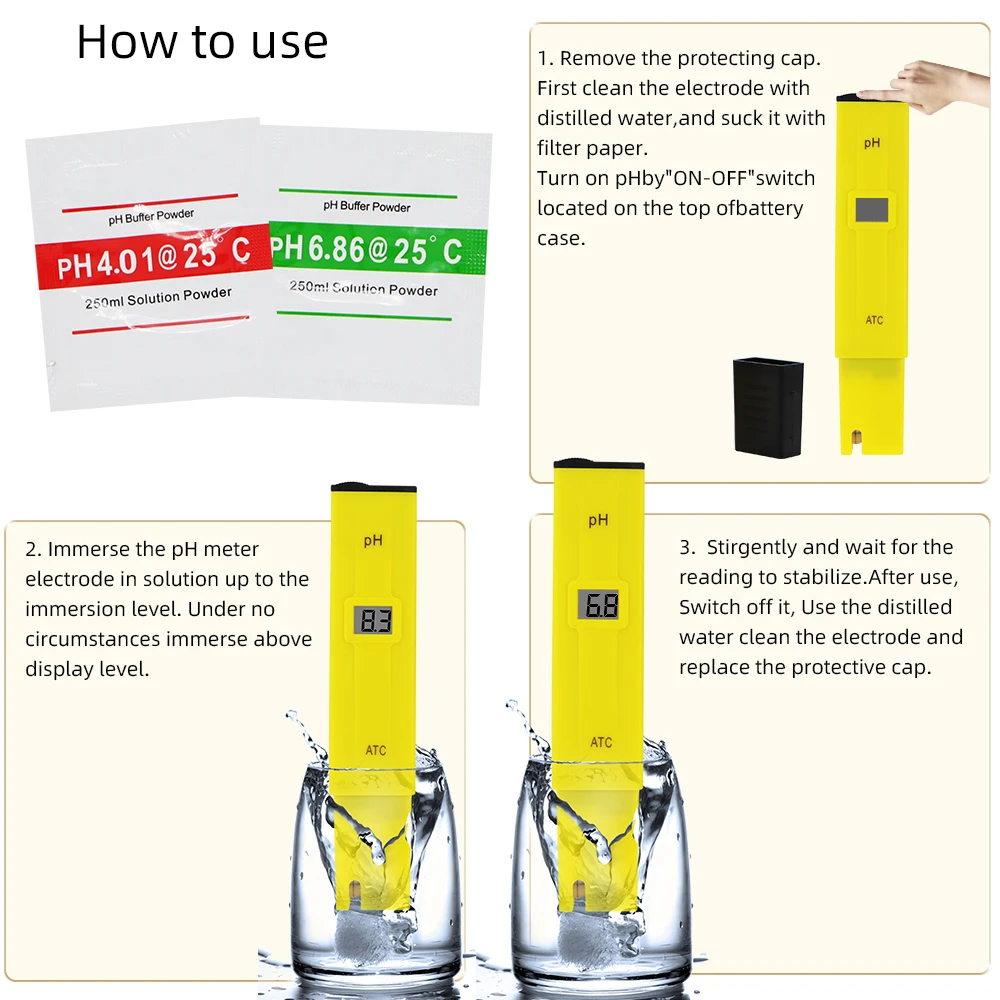 How to use

pH Buffer Powder
PH4.01@25°C
250ml Solution Powder

pH Buffer Powder
PH6.86@25°C
250ml Solution Powder

1. Remove the protecting cap. First clean the electrode with distilled water,and suck it with filter paper.
Turn on pHby"ON-OFF"switch located on the top ofbattery case.

pH
ATC

2. Immerse the pH meter electrode in solution up to the immersion level. Under no circumstances immerse above display level.

pH
8.3
ATC

pH
6.8
ATC

3. Stirgently and wait for the reading to stabilize.After use, Switch off it, Use the distilled water clean the electrode and replace the protective cap.