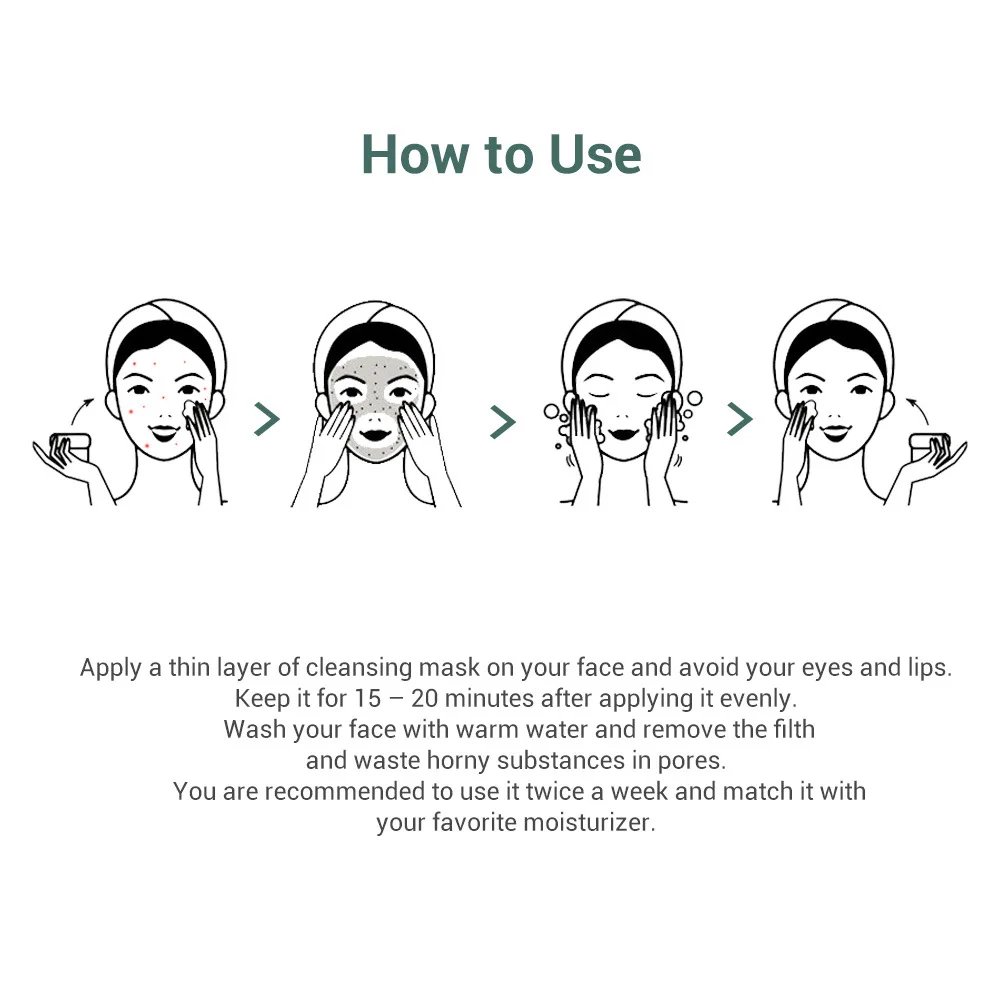 How to Use

Apply a thin layer of cleansing mask on your face and avoid your eyes and lips.
Keep it for 15 – 20 minutes after applying it evenly.
Wash your face with warm water and remove the filth and waste horny substances in pores.
You are recommended to use it twice a week and match it with your favorite moisturizer.