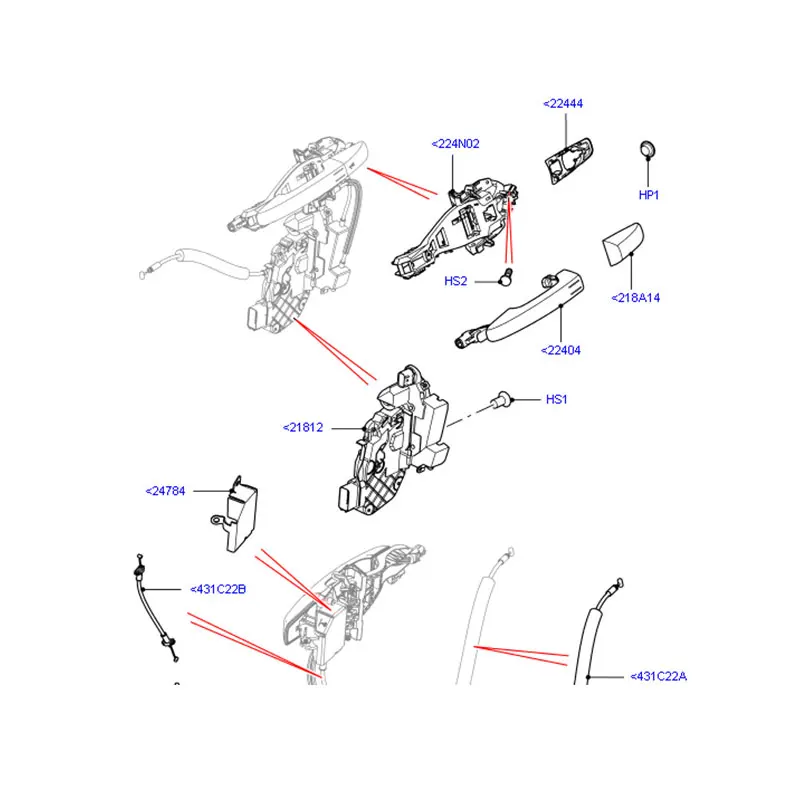 <22444
<224N02
HP1
HS2
<218A14
<22404
HS1
<21812
<24784
<431C22B
<431C22A