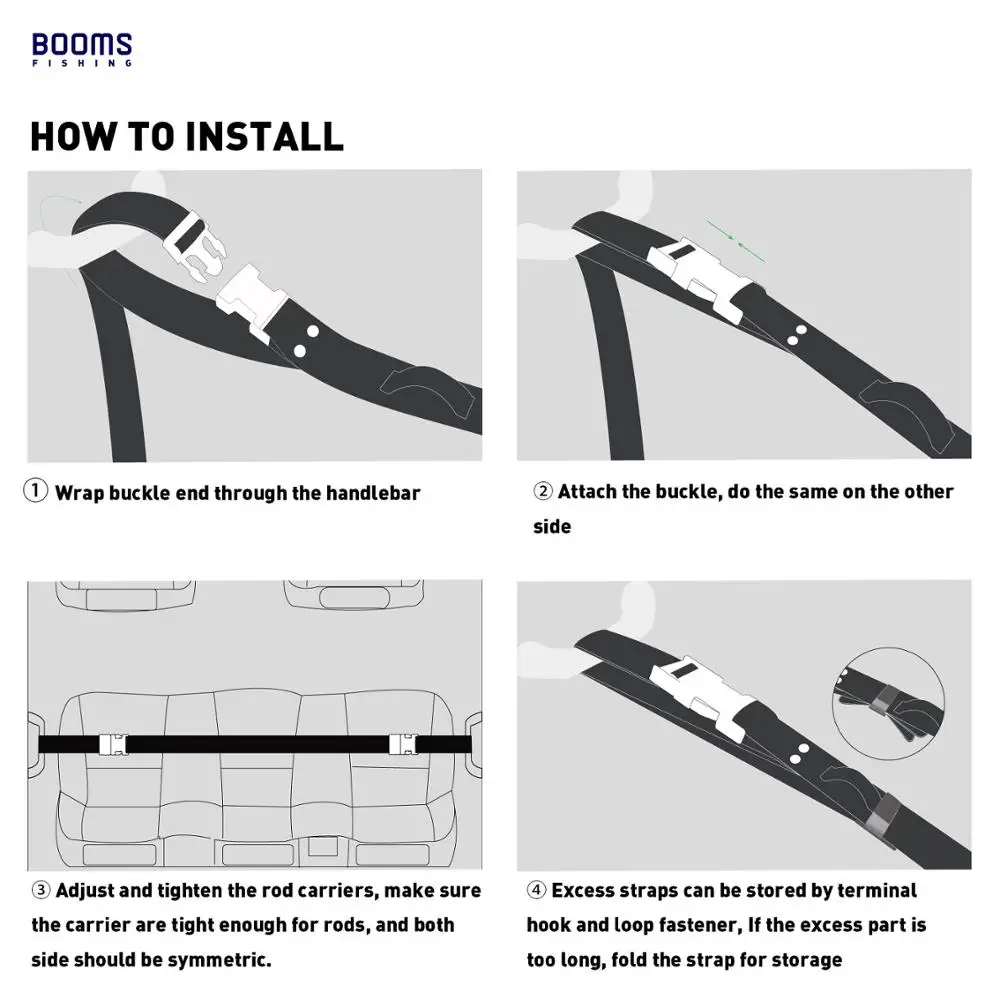 BOOMS
FISHING

HOW TO INSTALL

① Wrap buckle end through the handlebar

② Attach the buckle, do the same on the other side

③ Adjust and tighten the rod carriers, make sure the carrier are tight enough for rods, and both side should be symmetric.

④ Excess straps can be stored by terminal hook and loop fastener, If the excess part is too long, fold the strap for storage