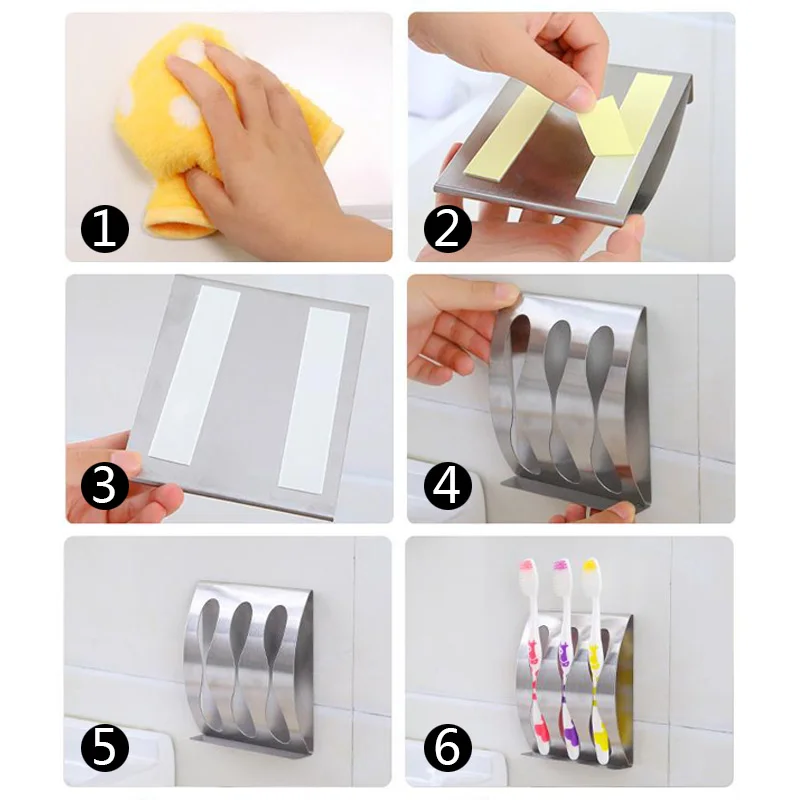 1
2
3
4
5
6