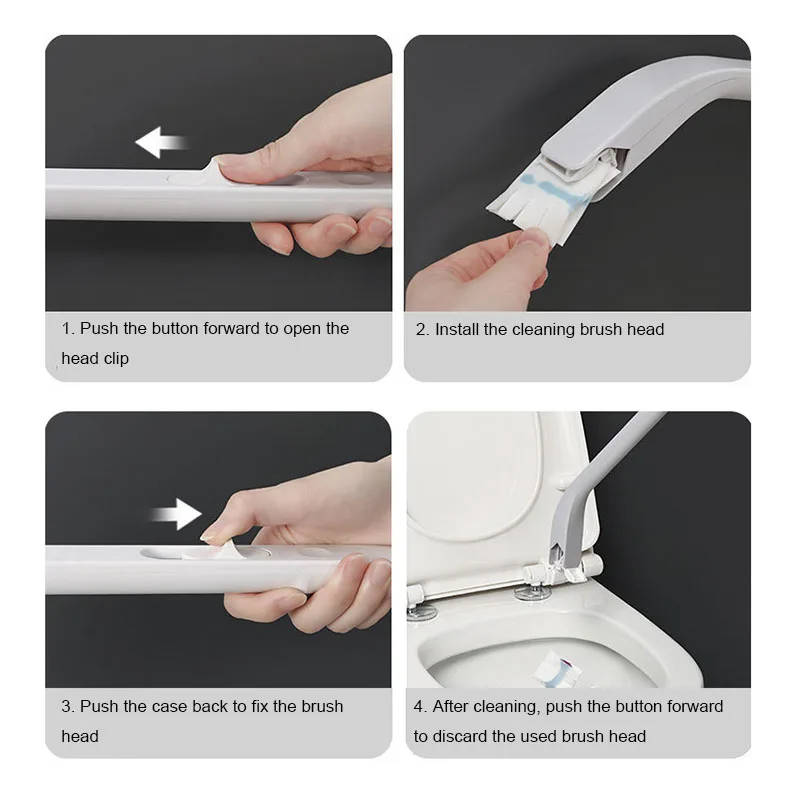 1. Push the button forward to open the head clip

2. Install the cleaning brush head

3. Push the case back to fix the brush head

4. After cleaning, push the button forward to discard the used brush head