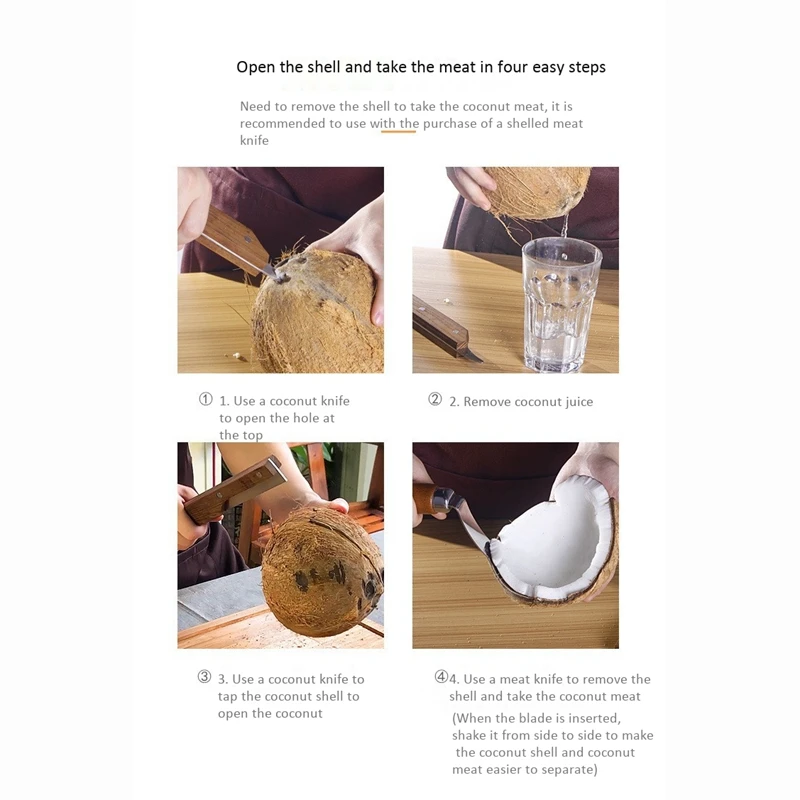 Open the shell and take the meat in four easy steps

Need to remove the shell to take the coconut meat, it is recommended to use with the purchase of a shelled meat knife

① 1. Use a coconut knife to open the hole at the top

② 2. Remove coconut juice

③ 3. Use a coconut knife to tap the coconut shell to open the coconut

④4. Use a meat knife to remove the shell and take the coconut meat
(When the blade is inserted, shake it from side to side to make the coconut shell and coconut meat easier to separate)