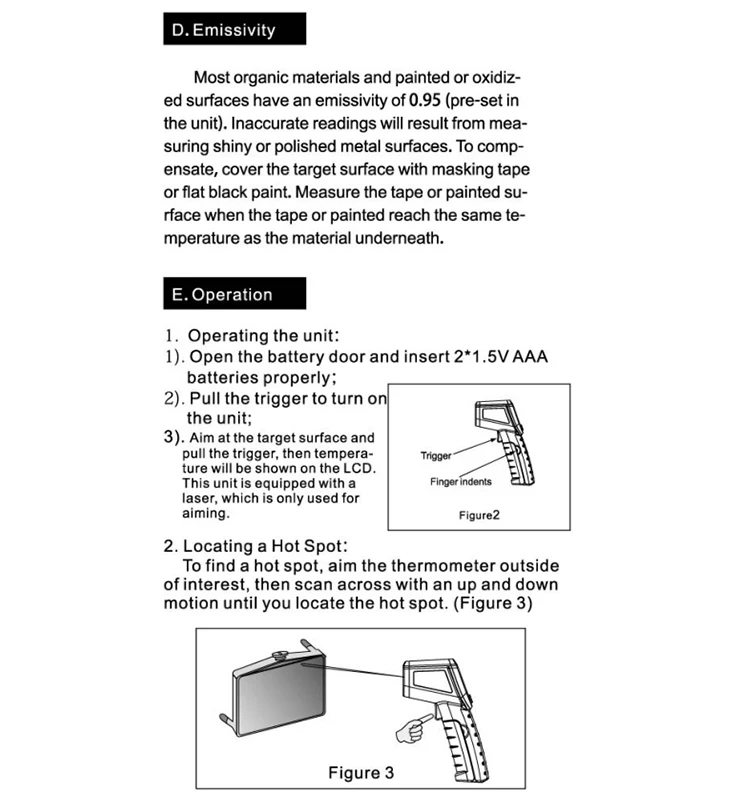 D. Emissivity

Most organic materials and painted or oxidized surfaces have an emissivity of 0.95 (pre-set in the unit). Inaccurate readings will result from measuring shiny or polished metal surfaces. To compensate, cover the target surface with masking tape or flat black paint. Measure the tape or painted surface when the tape or painted reach the same temperature as the material underneath.

E. Operation

1. Operating the unit:
1). Open the battery door and insert 2*1.5V AAA batteries properly;
2). Pull the trigger to turn on the unit;
3). Aim at the target surface and pull the trigger, then temperature will be shown on the LCD. This unit is equipped with a laser, which is only used for aiming.

Trigger
Finger indents
Figure2

2. Locating a Hot Spot:
To find a hot spot, aim the thermometer outside of interest, then scan across with an up and down motion until you locate the hot spot. (Figure 3)

Figure 3