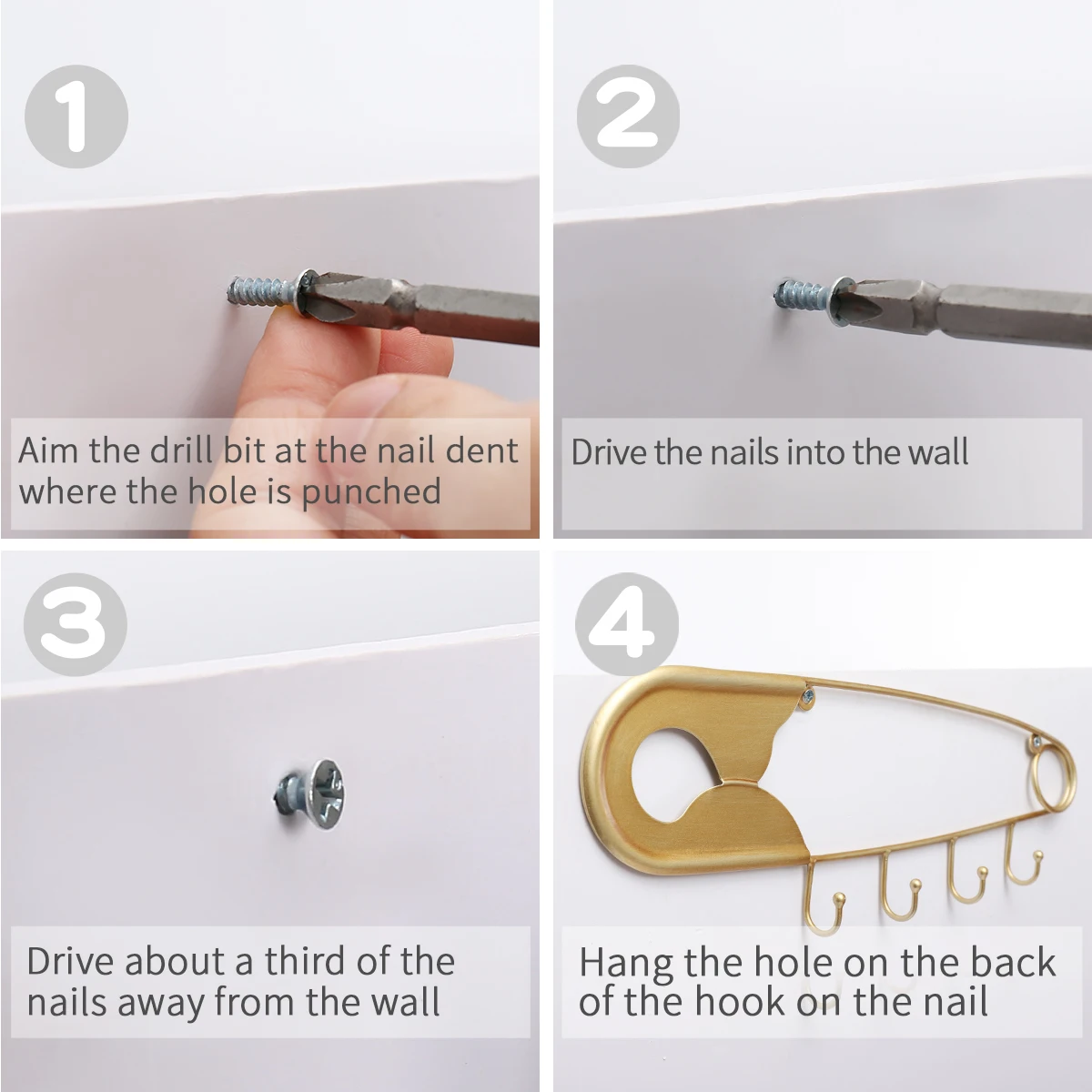 1

Aim the drill bit at the nail dent where the hole is punched

2

Drive the nails into the wall

3

Drive about a third of the nails away from the wall

4

Hang the hole on the back of the hook on the nail