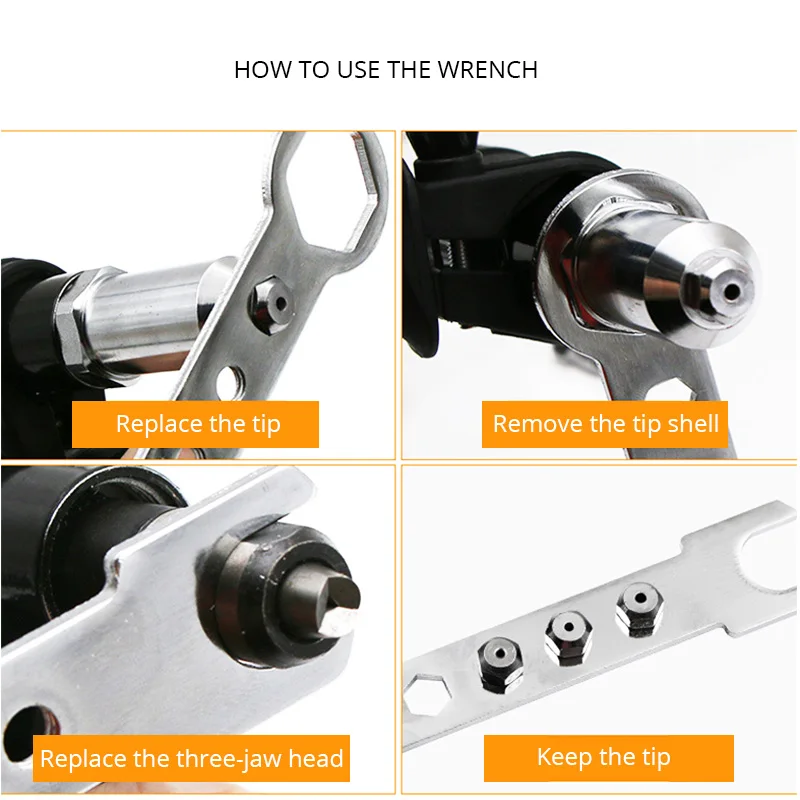 HOW TO USE THE WRENCH

Replace the tip

Remove the tip shell

Replace the three-jaw head

Keep the tip