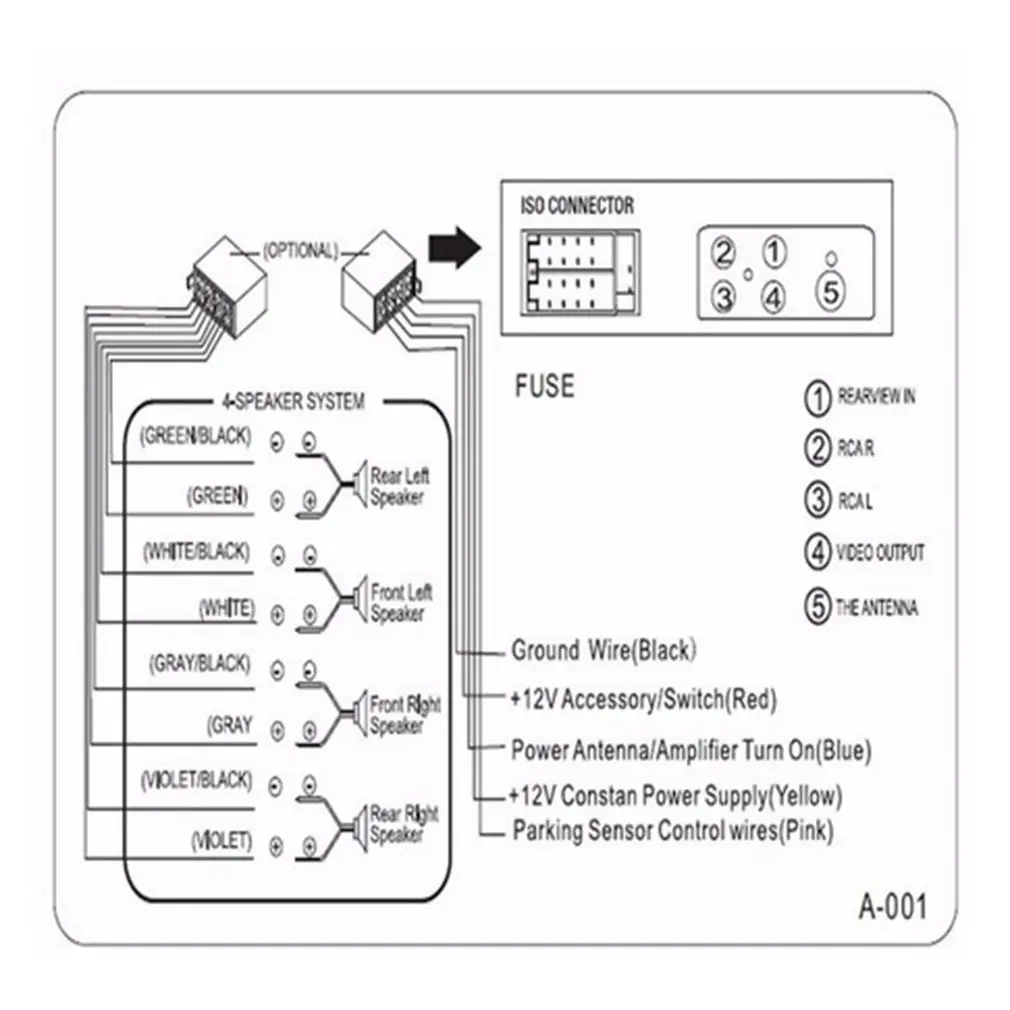 (OPTIONAL)

ISO CONNECTOR

② ①
③ ④ ⑤

FUSE

① REARVIEW IN
② RCA R
③ RCA L
④ VIDEO OUTPUT
⑤ THE ANTENNA

4-SPEAKER SYSTEM

(GREEN/BLACK) ⊖ ⊖
(GREEN) ⊕ ⊕ Rear Left Speaker
(WHITE/BLACK) ⊖ ⊖
(WHITE) ⊕ ⊕ Front Left Speaker
(GRAY/BLACK) ⊖ ⊖
(GRAY ⊕ ⊕ Front Right Speaker
(VIOLET/BLACK) ⊖ ⊖
(VIOLET) ⊕ ⊕ Rear Right Speaker

Ground Wire(Black)
+12V Accessory/Switch(Red)
Power Antenna/Amplifier Turn On(Blue)
+12V Constan Power Supply(Yellow)
Parking Sensor Control wires(Pink)

A-001