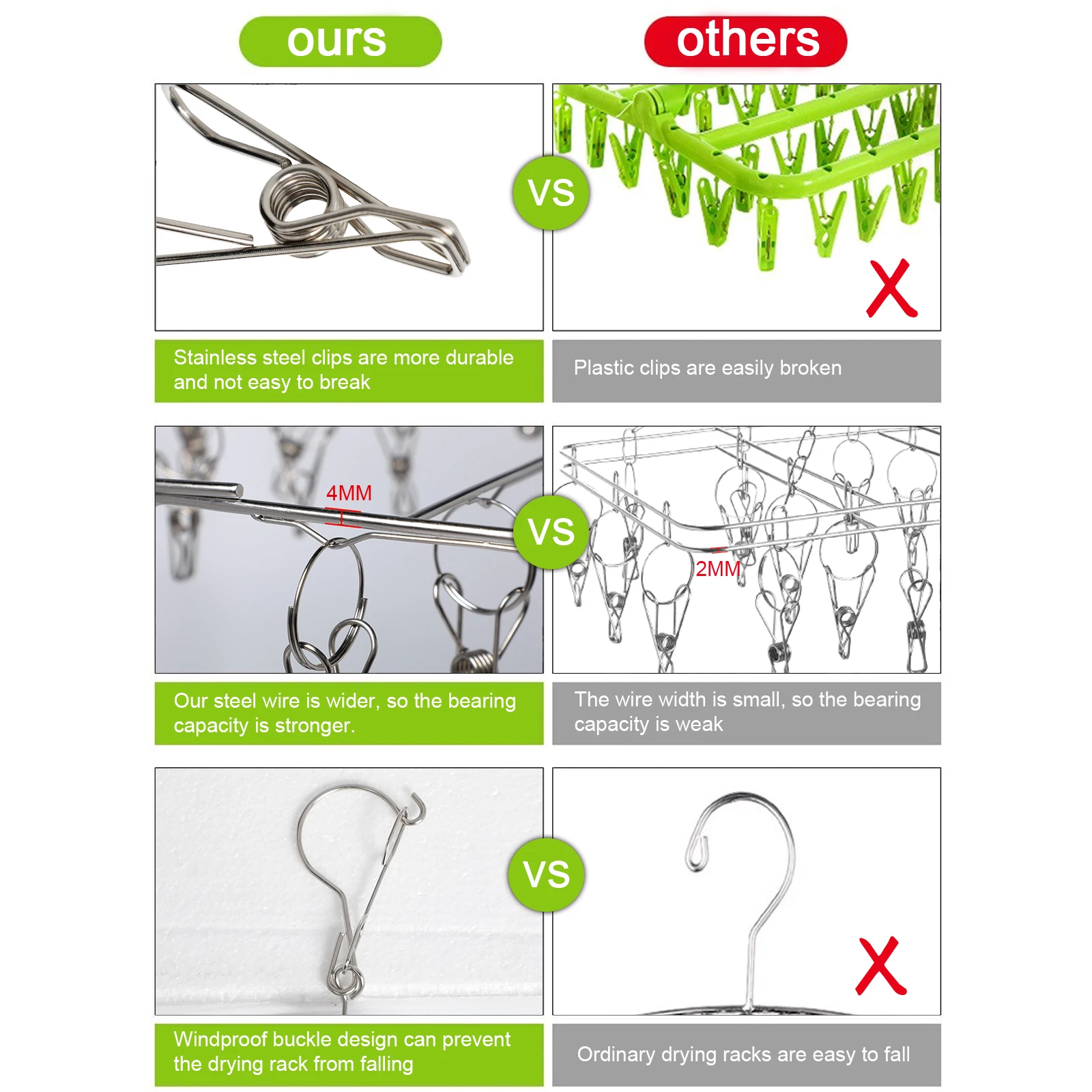 ours

others

VS

X

Stainless steel clips are more durable and not easy to break

Plastic clips are easily broken

4MM

VS

2MM

Our steel wire is wider, so the bearing capacity is stronger.

The wire width is small, so the bearing capacity is weak

VS

X

Windproof buckle design can prevent the drying rack from falling

Ordinary drying racks are easy to fall