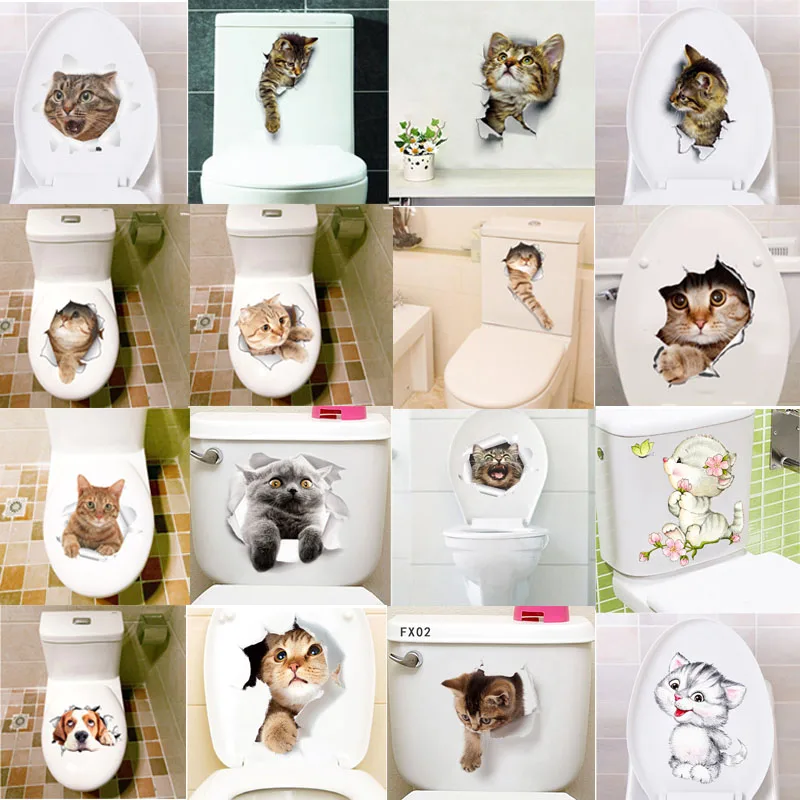 FX02