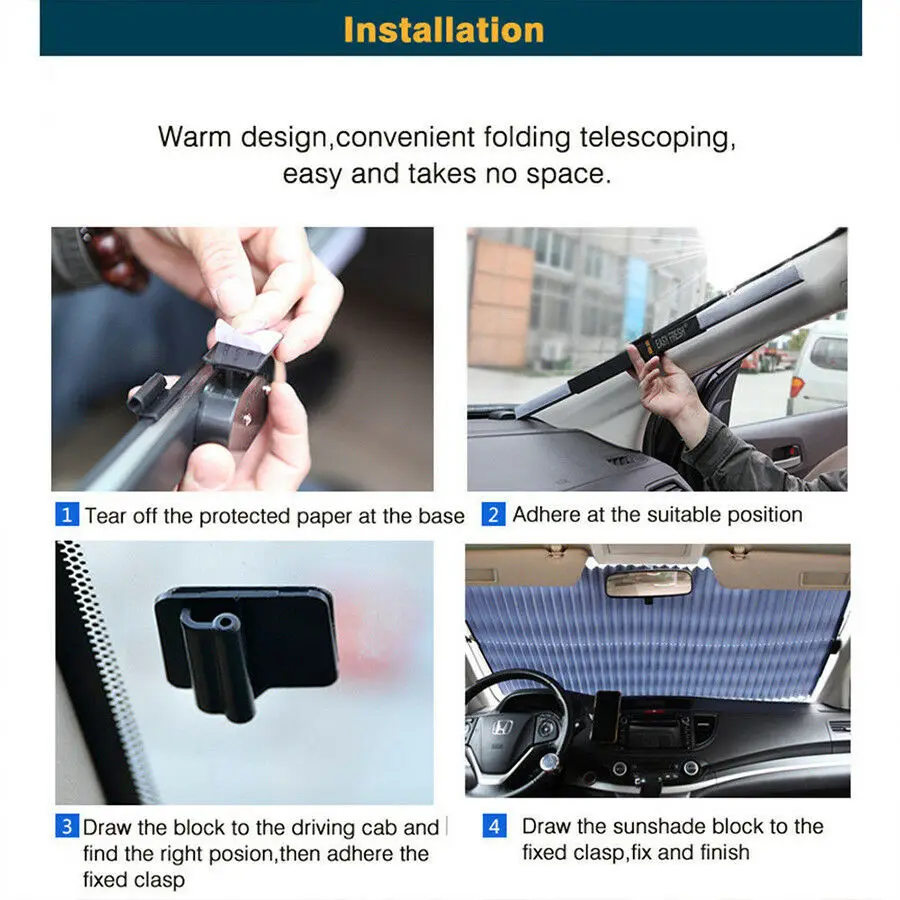 Installation

Warm design,convenient folding telescoping, easy and takes no space.

EASY FRESH

1 Tear off the protected paper at the base

2 Adhere at the suitable position

3 Draw the block to the driving cab and find the right posion,then adhere the fixed clasp

4 Draw the sunshade block to the fixed clasp,fix and finish