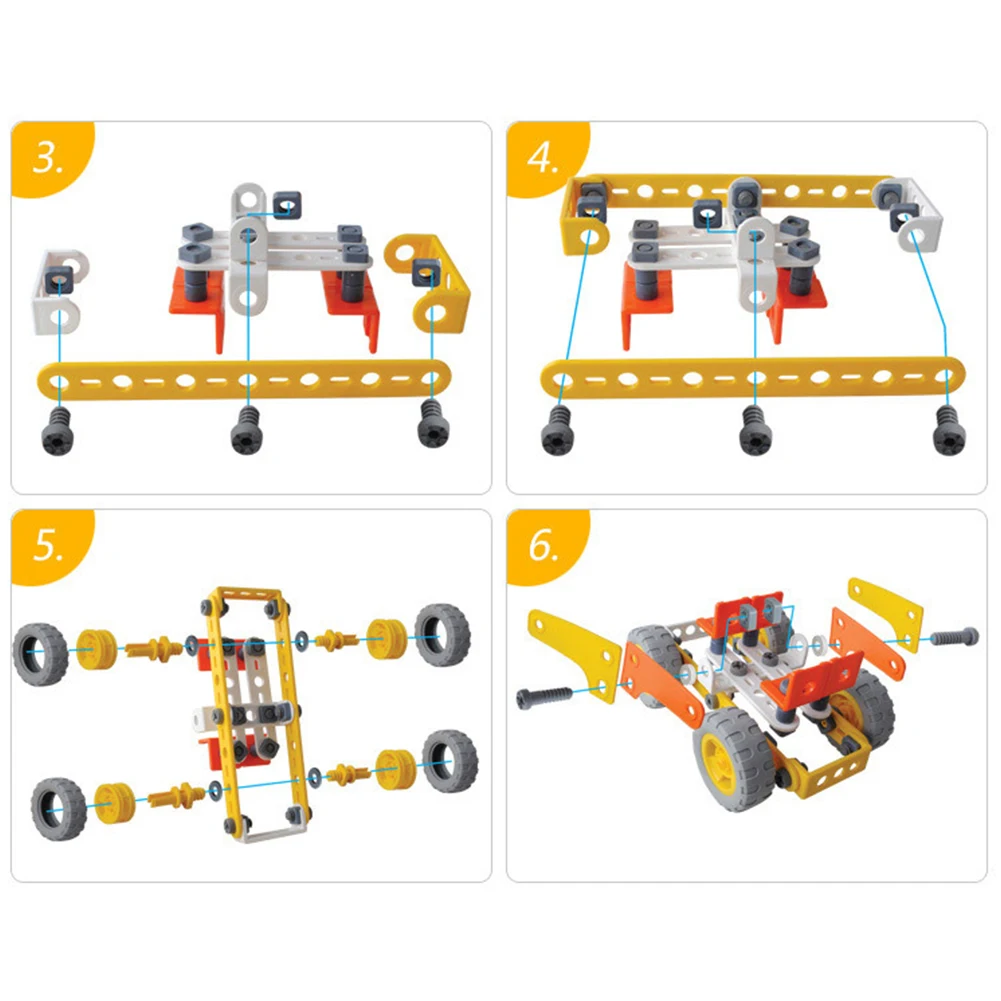 3.

4.

5.

6.