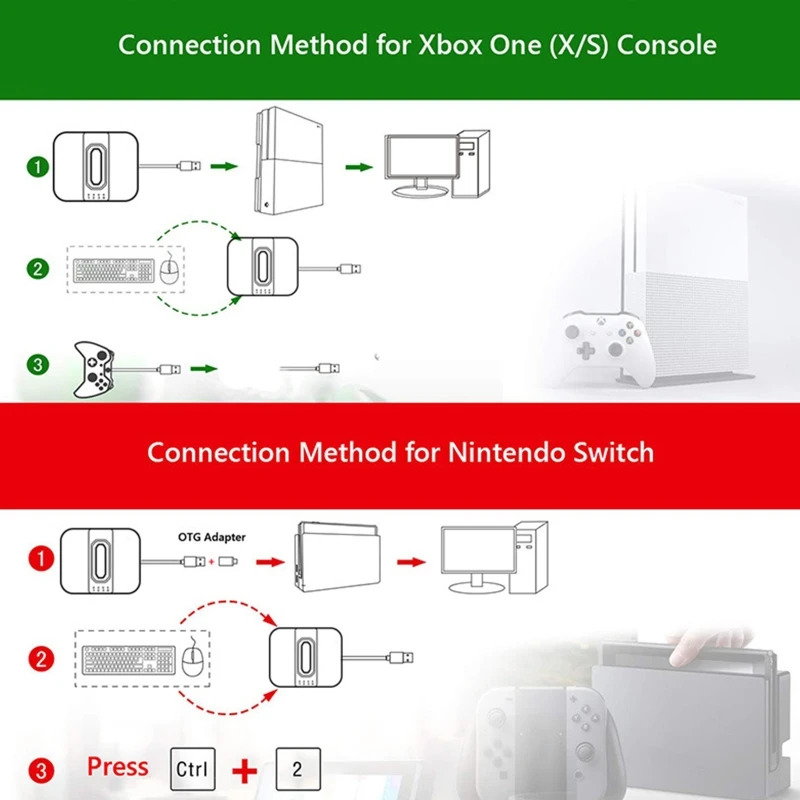 Connection Method for Xbox One (X/S) Console

1

2

3

Connection Method for Nintendo Switch

1 OTG Adapter

2

3 Press Ctrl + 2