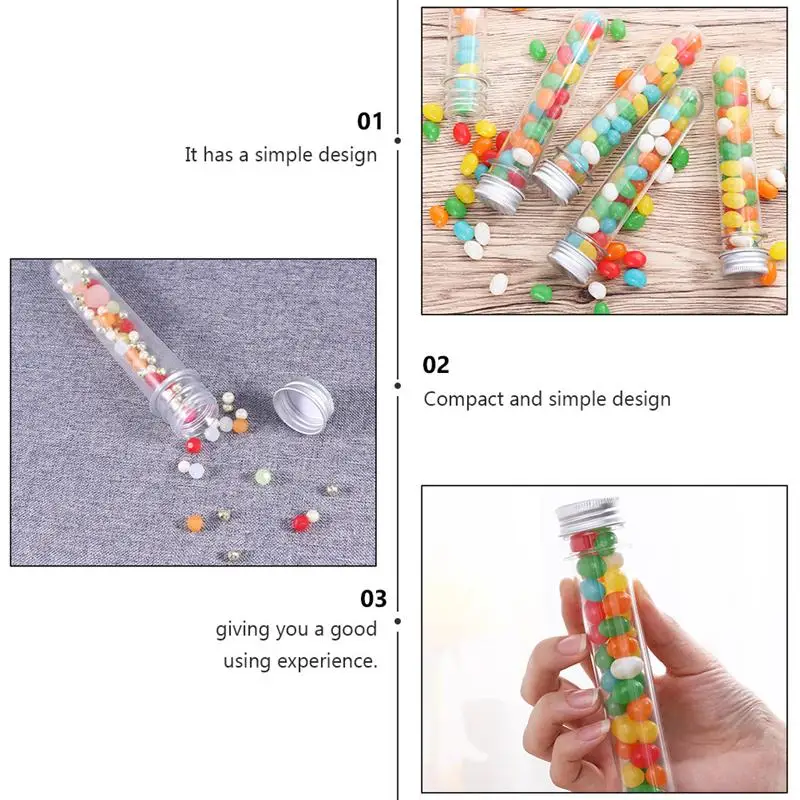 01
It has a simple design

02
Compact and simple design

03
giving you a good using experience.