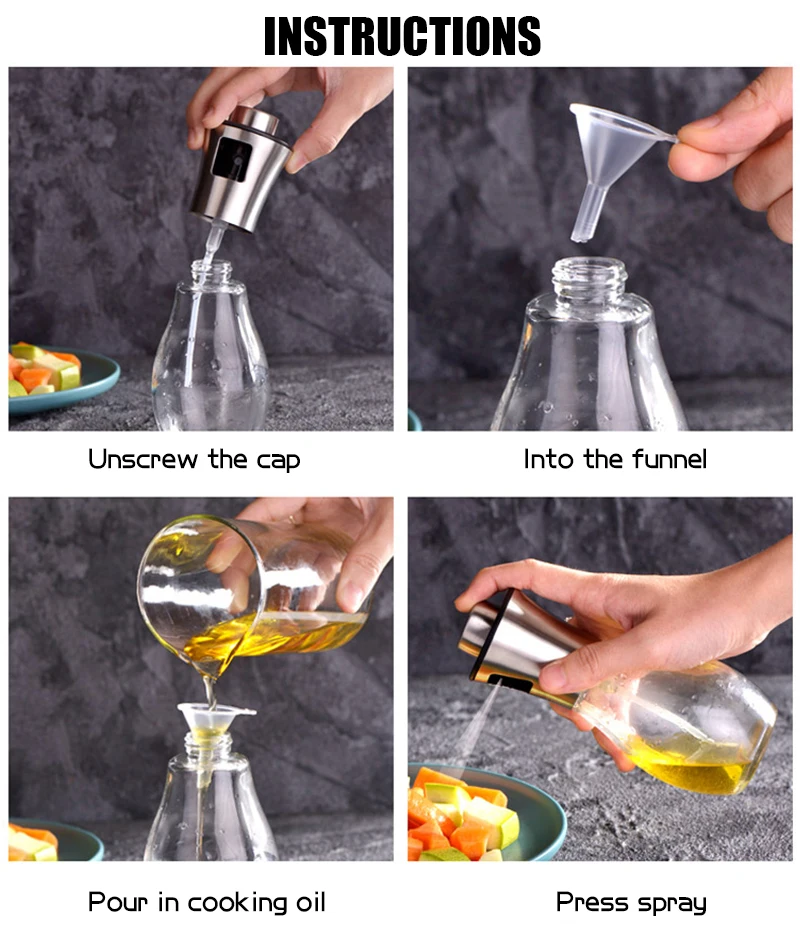 INSTRUCTIONS

Unscrew the cap

Into the funnel

Pour in cooking oil

Press spray