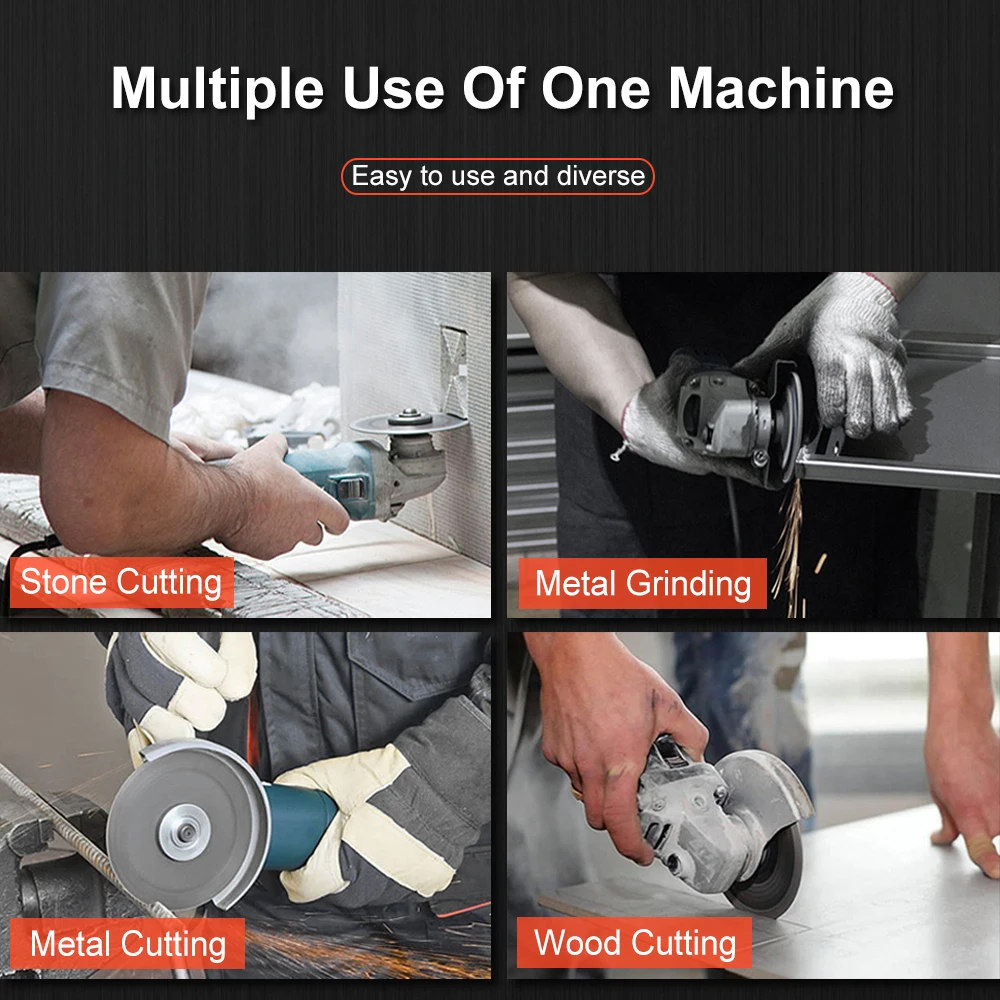 Multiple Use Of One Machine

Easy to use and diverse

Stone Cutting

Metal Grinding

Metal Cutting

Wood Cutting