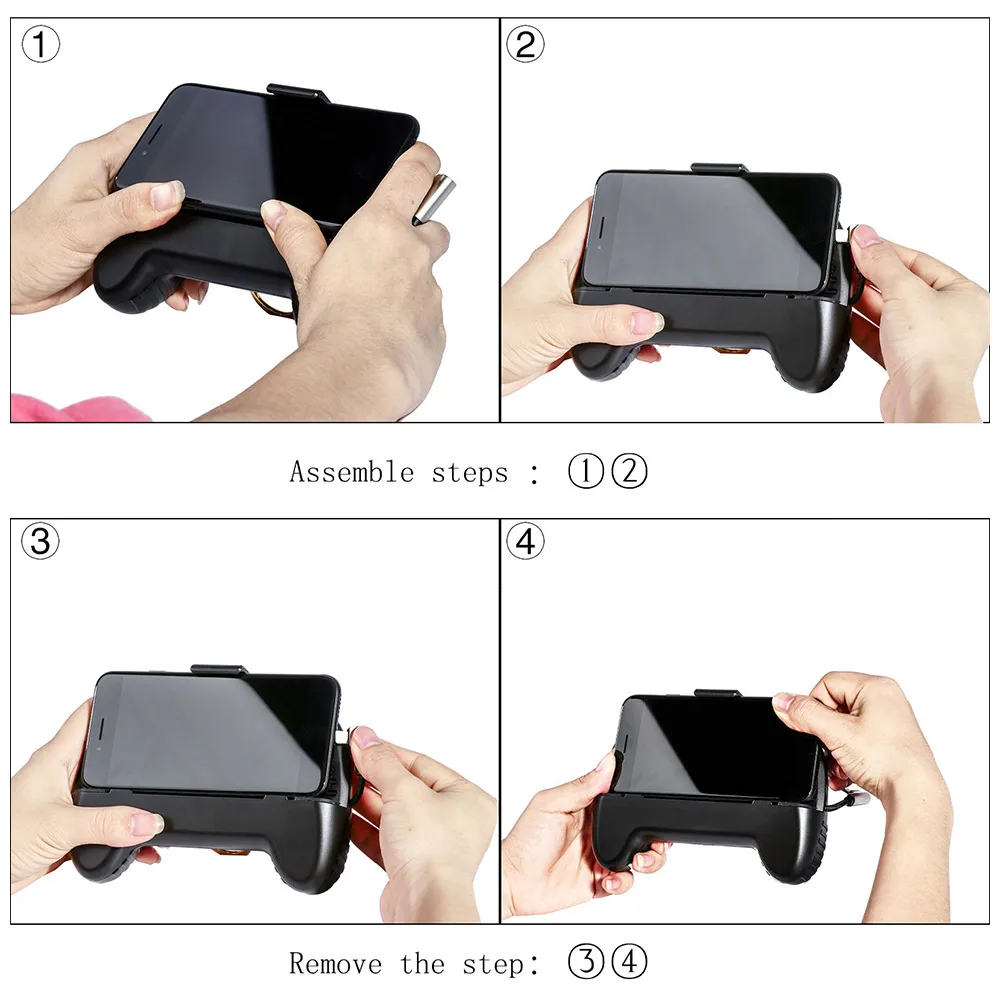 ①

②

Assemble steps : ①②

③

④

Remove the step: ③④