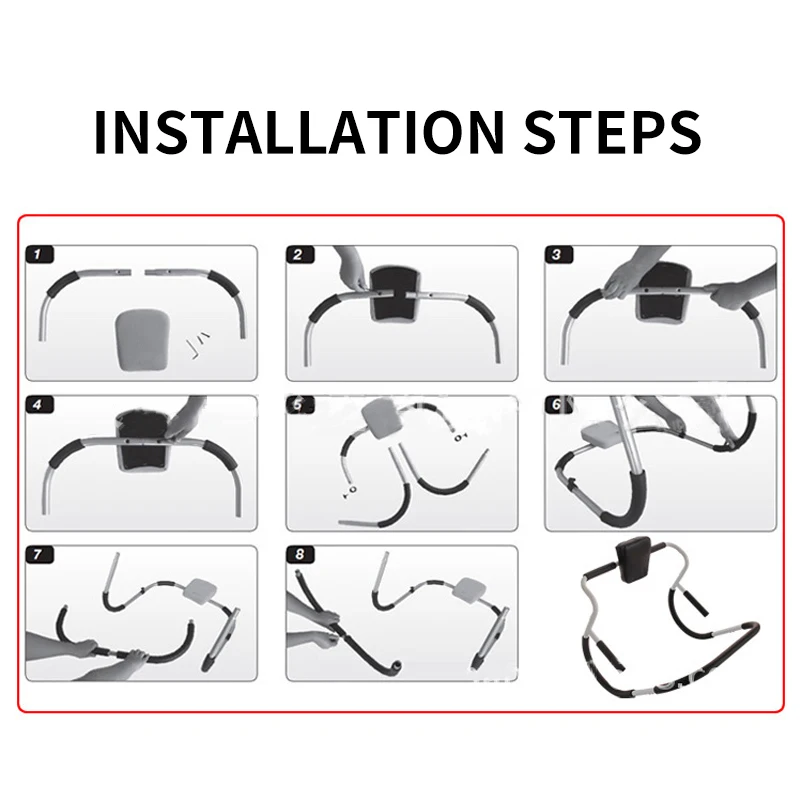 INSTALLATION STEPS

1

2

3

4

5

6

7

8