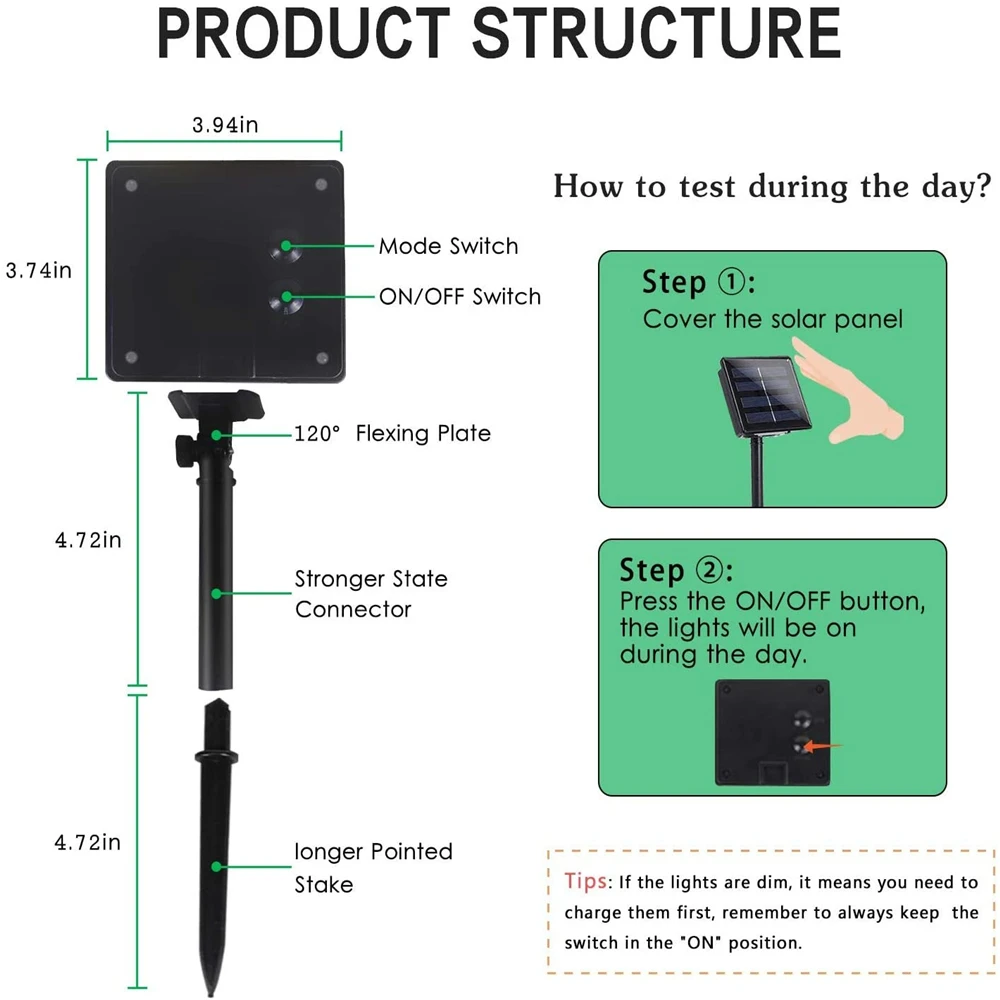 PRODUCT STRUCTURE

3.94in

3.74in

Mode Switch

ON/OFF Switch

120° Flexing Plate

4.72in

Stronger State Connector

4.72in

longer Pointed Stake

How to test during the day?

Step ①:
Cover the solar panel

Step ②:
Press the ON/OFF button, the lights will be on during the day.

Tips: If the lights are dim, it means you need to charge them first, remember to always keep the switch in the "ON" position.