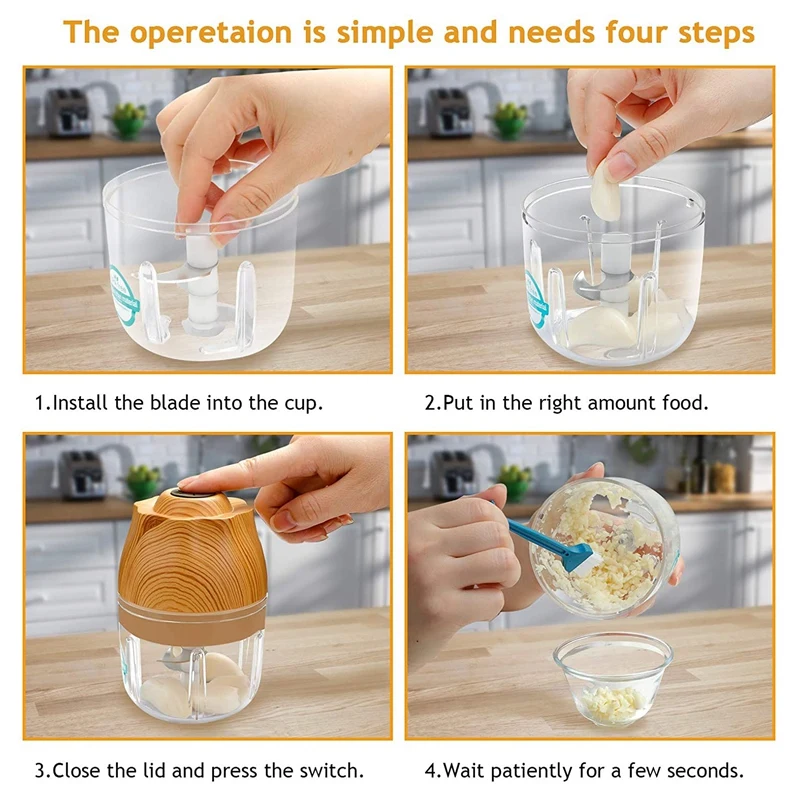 The operetaion is simple and needs four steps

1.Install the blade into the cup.

2.Put in the right amount food.

3.Close the lid and press the switch.

4.Wait patiently for a few seconds.