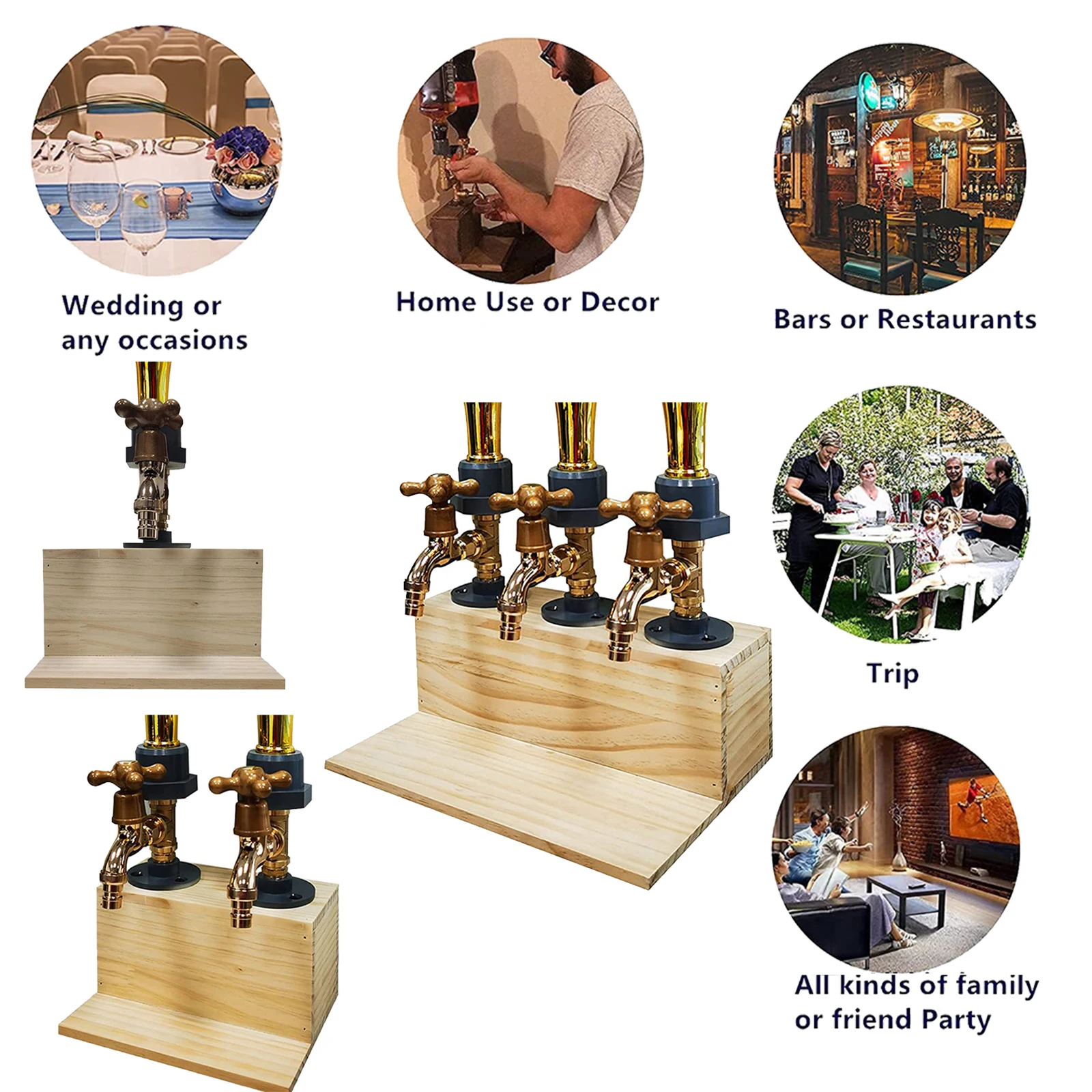 Wedding or any occasions

Home Use or Decor

Bars or Restaurants

Trip

All kinds of family or friend Party