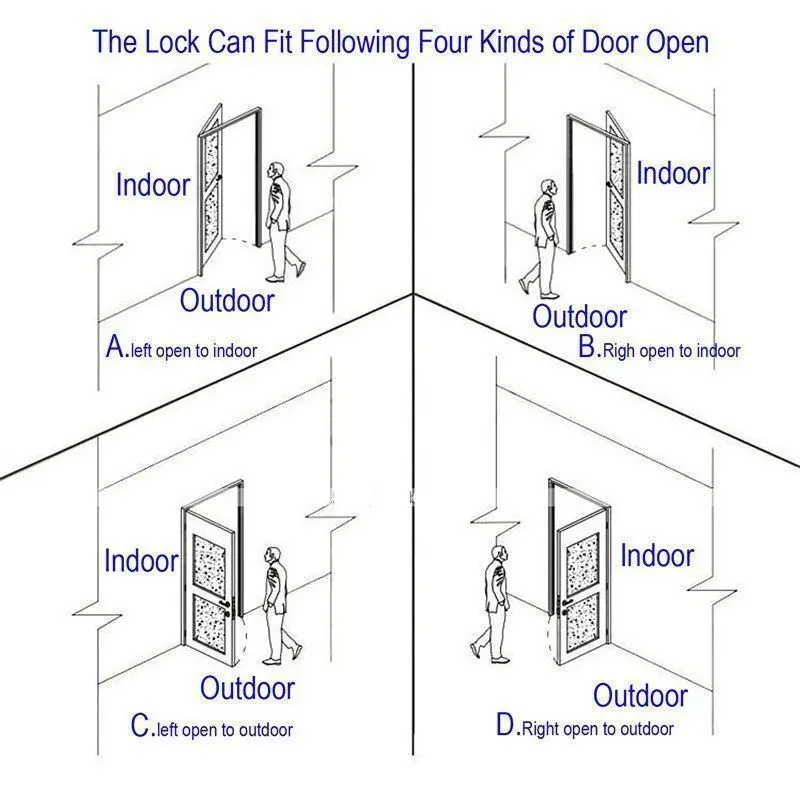 The Lock Can Fit Following Four Kinds of Door Open

Indoor

Outdoor

A.left open to indoor

Indoor

Outdoor

B.Righ open to indoor

Indoor

Outdoor

C.left open to outdoor

Indoor

Outdoor

D.Right open to outdoor