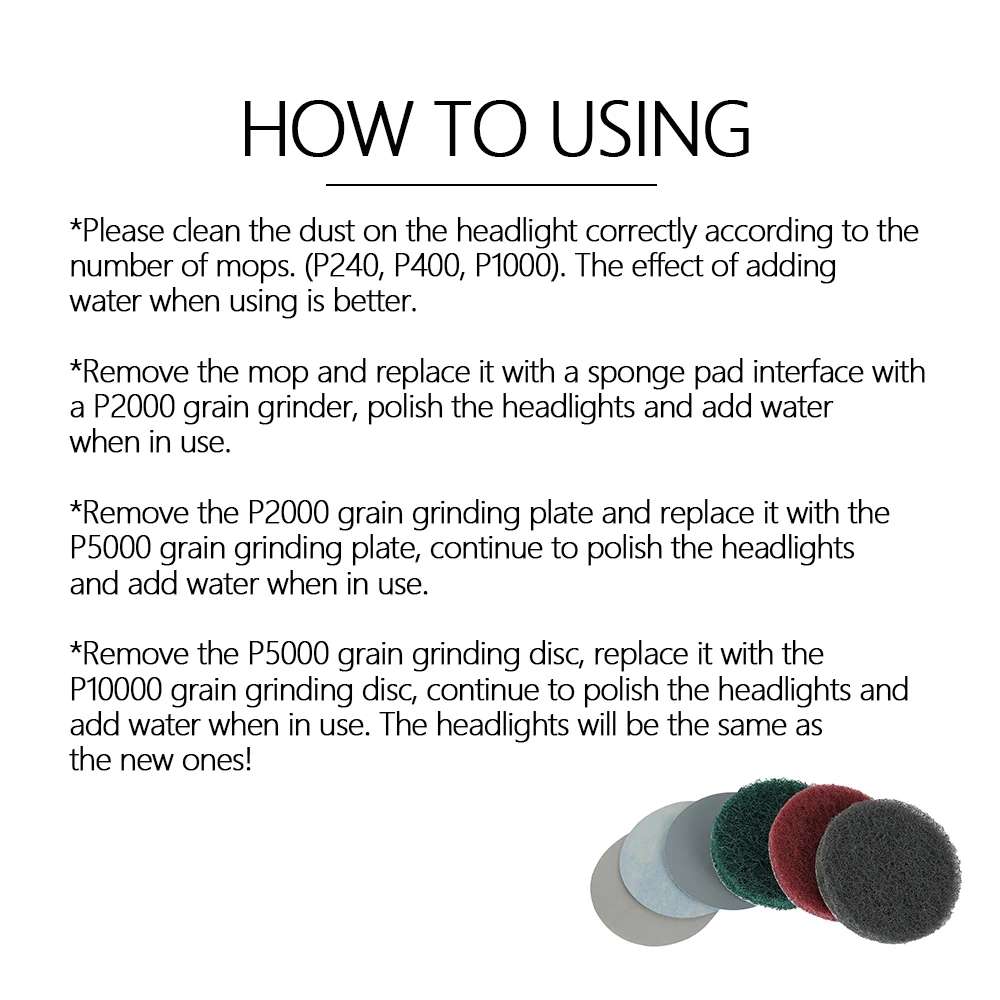 HOW TO USING

*Please clean the dust on the headlight correctly according to the number of mops. (P240, P400, P1000). The effect of adding water when using is better.

*Remove the mop and replace it with a sponge pad interface with a P2000 grain grinder, polish the headlights and add water when in use.

*Remove the P2000 grain grinding plate and replace it with the P5000 grain grinding plate, continue to polish the headlights and add water when in use.

*Remove the P5000 grain grinding disc, replace it with the P10000 grain grinding disc, continue to polish the headlights and add water when in use. The headlights will be the same as the new ones!