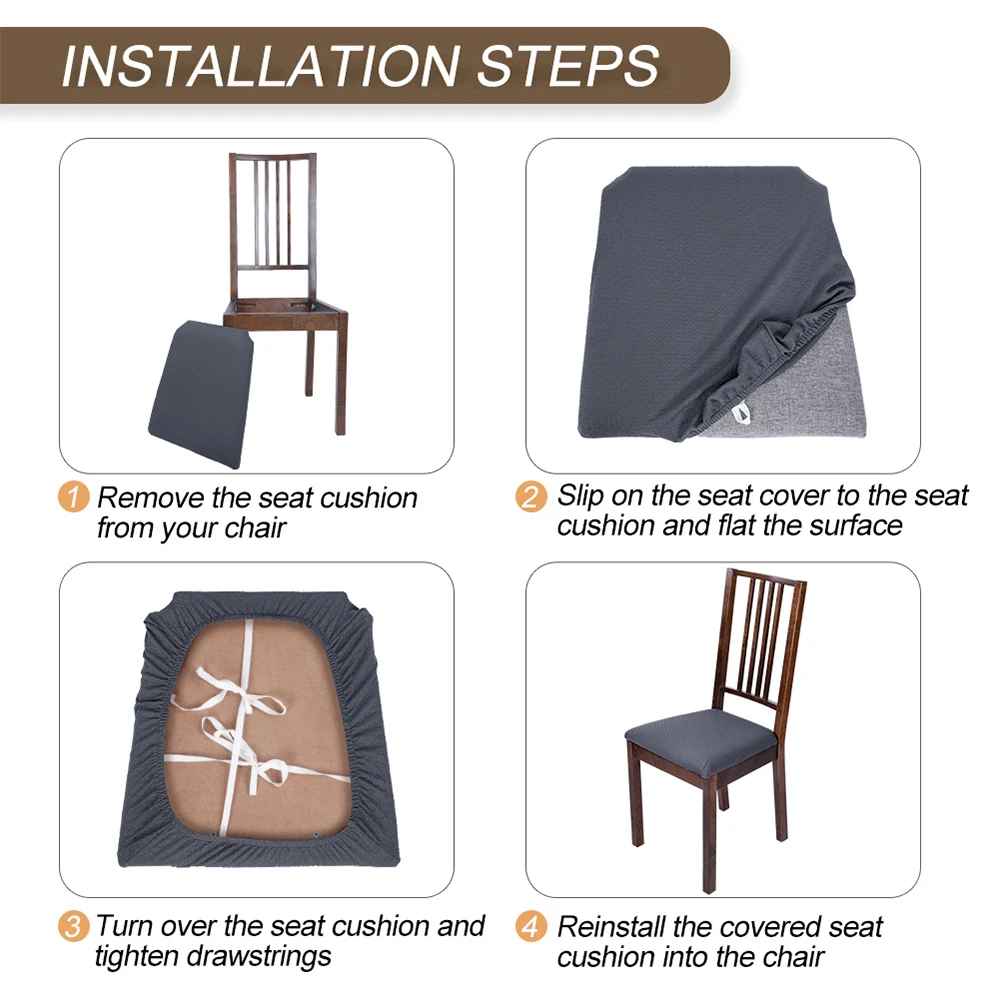 INSTALLATION STEPS

1 Remove the seat cushion from your chair

2 Slip on the seat cover to the seat cushion and flat the surface

3 Turn over the seat cushion and tighten drawstrings

4 Reinstall the covered seat cushion into the chair