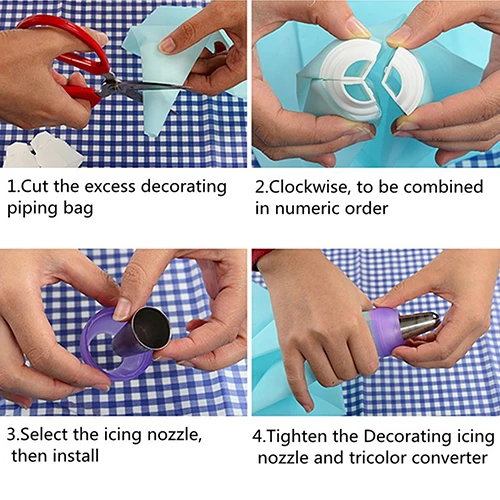 1.Cut the excess decorating piping bag

2.Clockwise, to be combined in numeric order

3.Select the icing nozzle, then install

4.Tighten the Decorating icing nozzle and tricolor converter