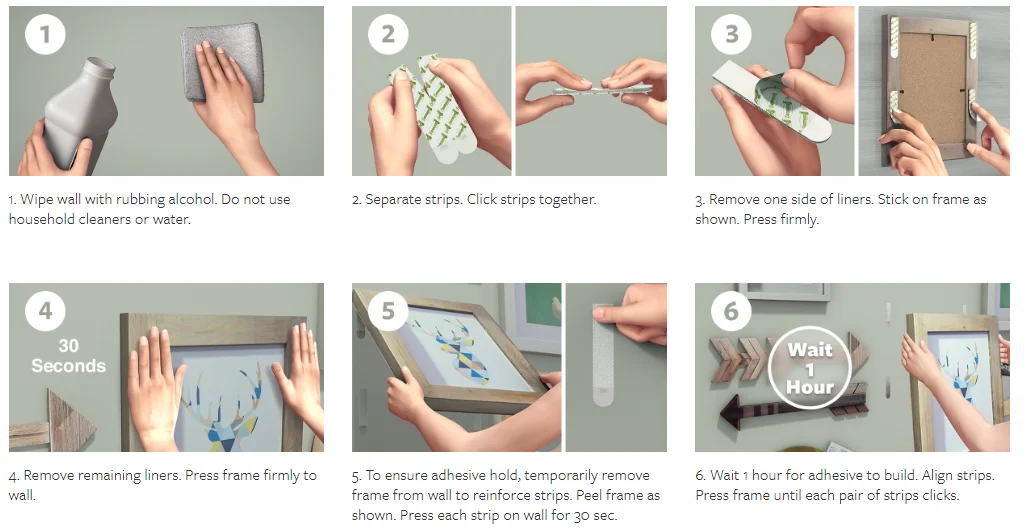 1

1. Wipe wall with rubbing alcohol. Do not use household cleaners or water.

2

2. Separate strips. Click strips together.

3

3. Remove one side of liners. Stick on frame as shown. Press firmly.

4

30 Seconds

4. Remove remaining liners. Press frame firmly to wall.

5

5. To ensure adhesive hold, temporarily remove frame from wall to reinforce strips. Peel frame as shown. Press each strip on wall for 30 sec.

6

Wait 1 Hour

6. Wait 1 hour for adhesive to build. Align strips. Press frame until each pair of strips clicks.