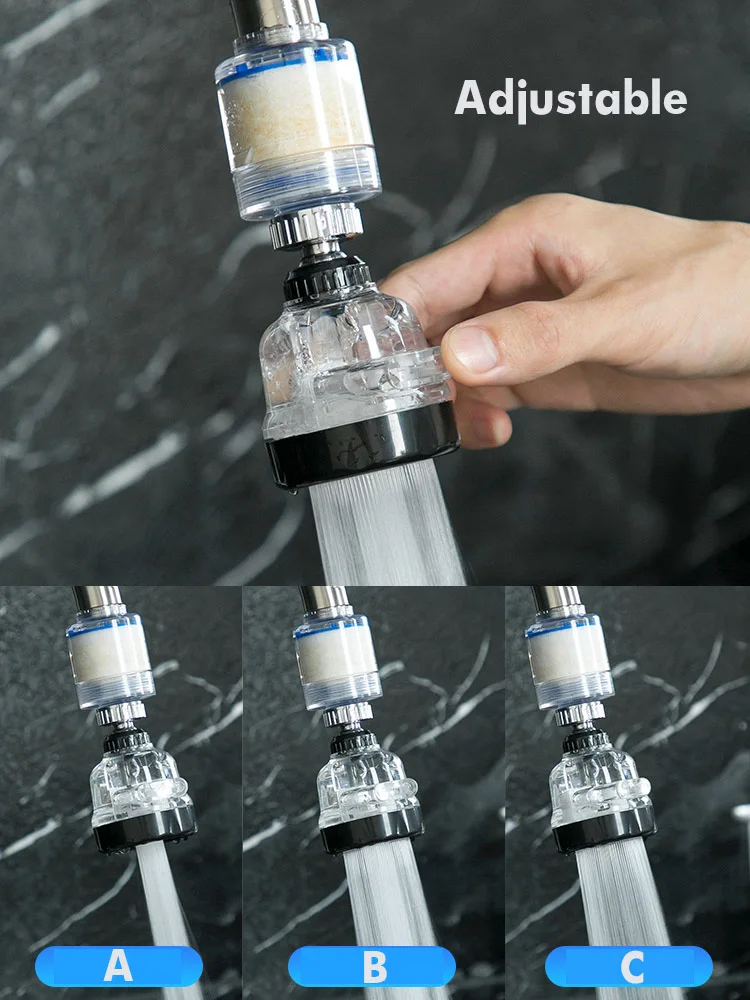 Adjustable

A

B

C