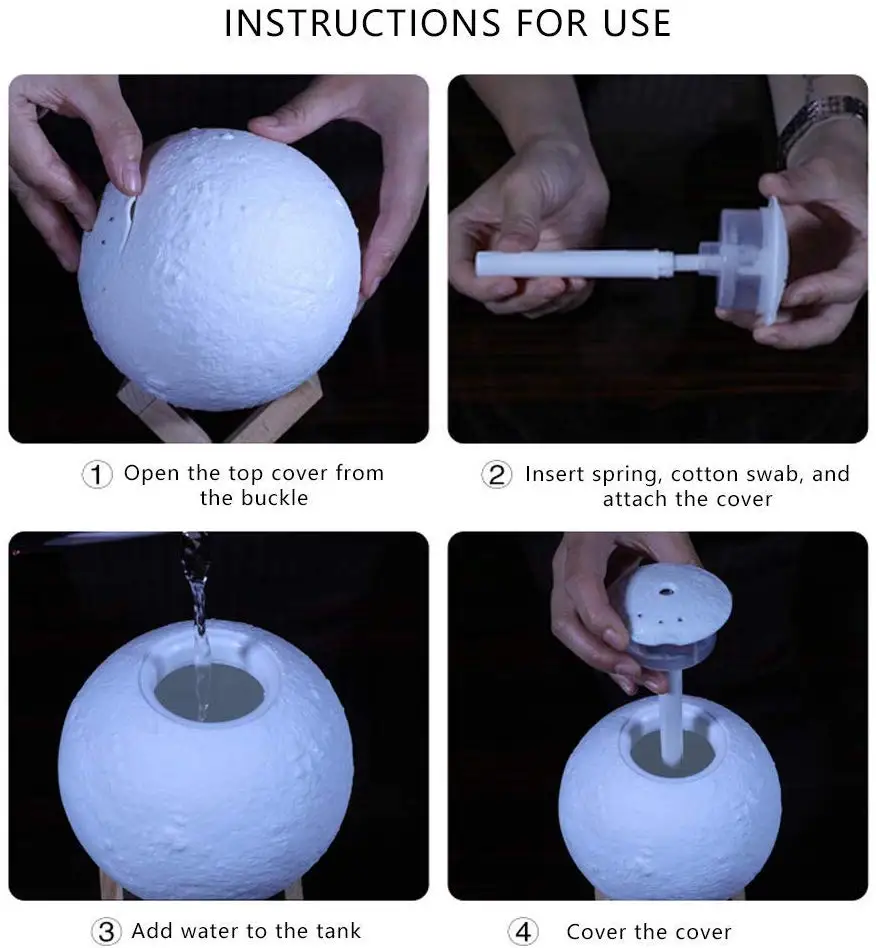 INSTRUCTIONS FOR USE

① Open the top cover from the buckle

② Insert spring, cotton swab, and attach the cover

③ Add water to the tank

④ Cover the cover