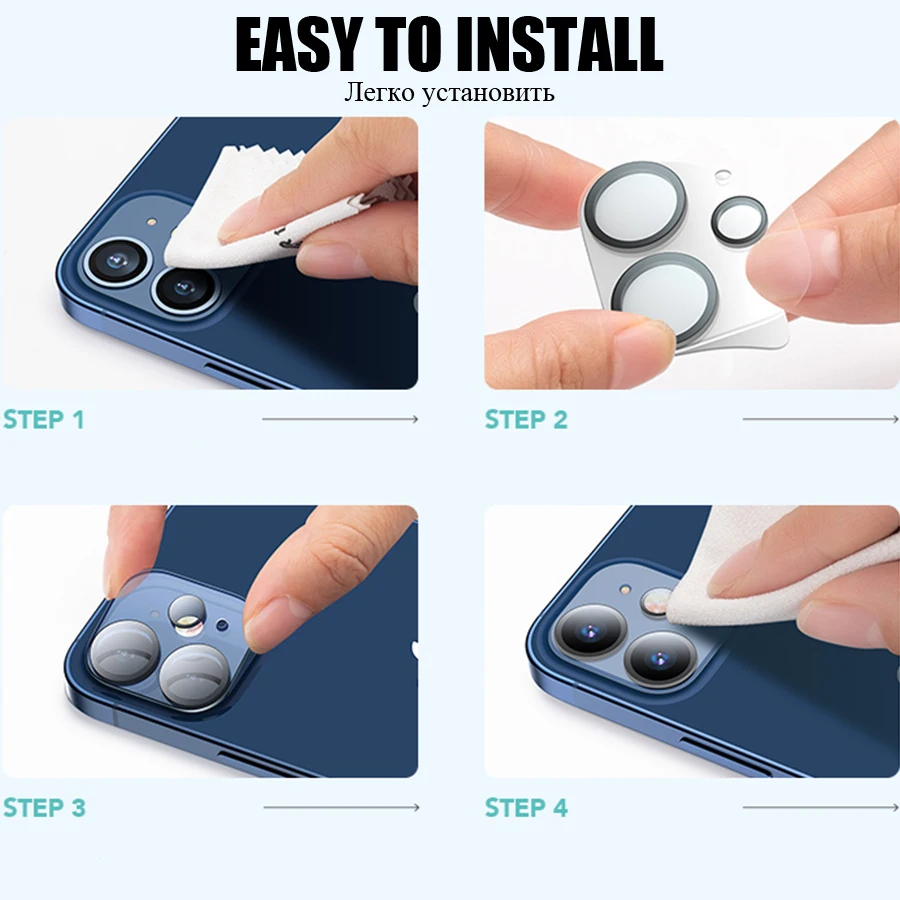 EASY TO INSTALL
Легко установить

STEP 1

STEP 2

STEP 3

STEP 4