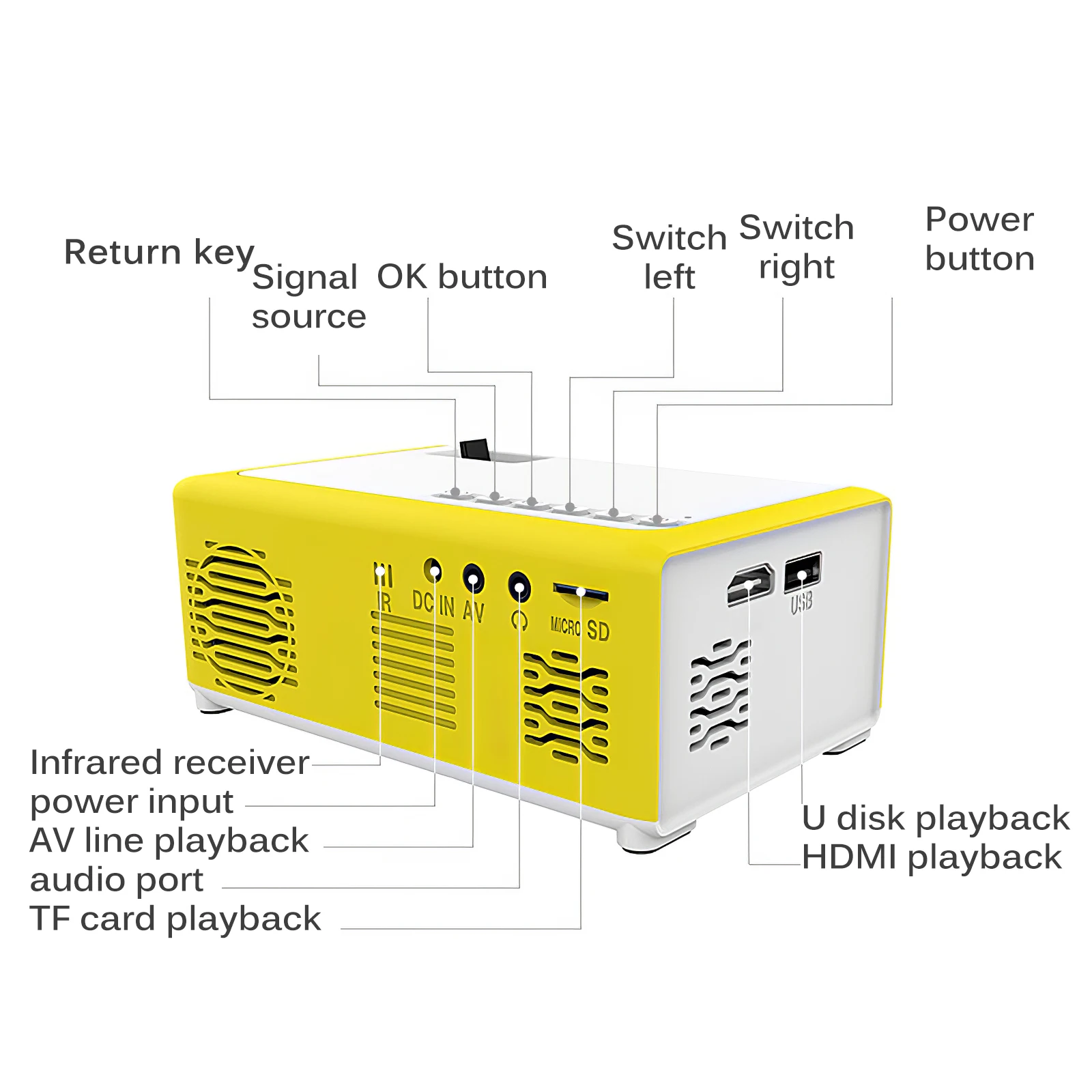 Return key

Signal source

OK button

Switch left

Switch right

Power button

IR

DC IN

AV

MICRO SD

USB

Infrared receiver

power input

AV line playback

audio port

TF card playback

U disk playback

HDMI playback