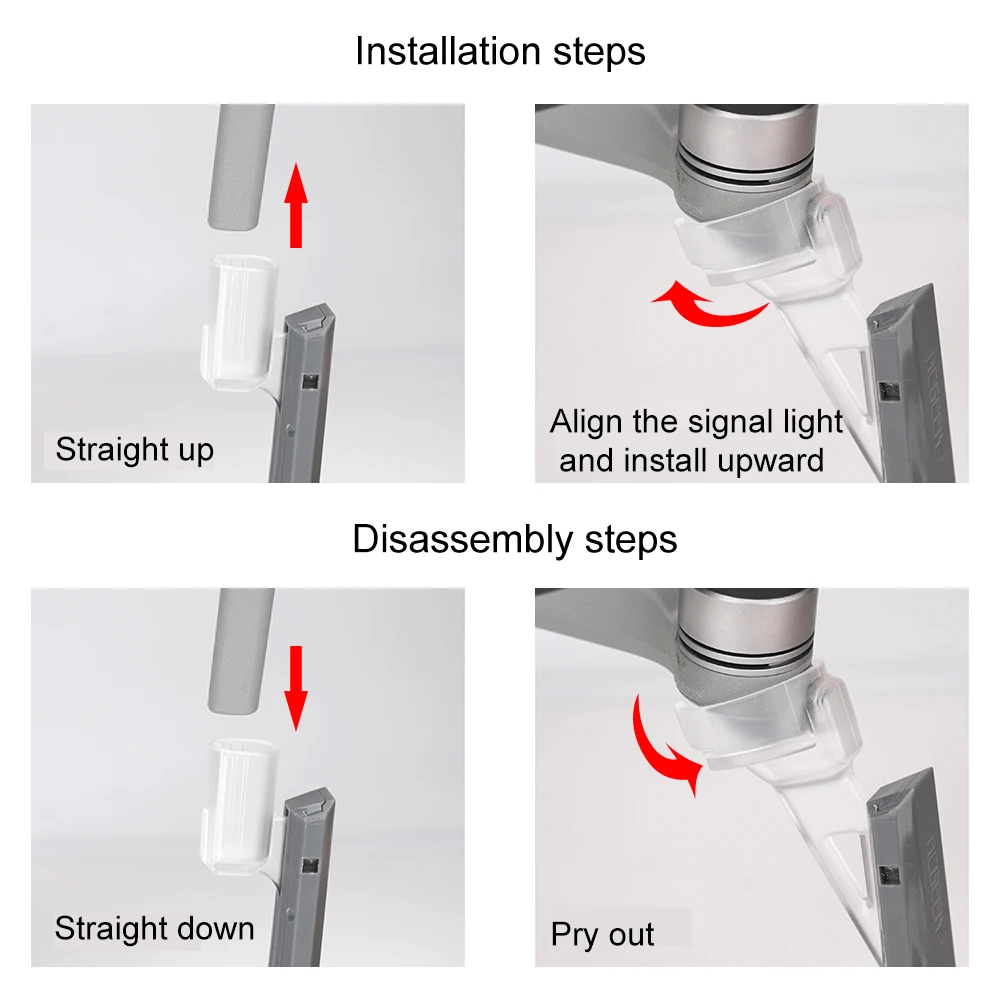 Installation steps

Straight up

Align the signal light and install upward

Disassembly steps

Straight down

Pry out