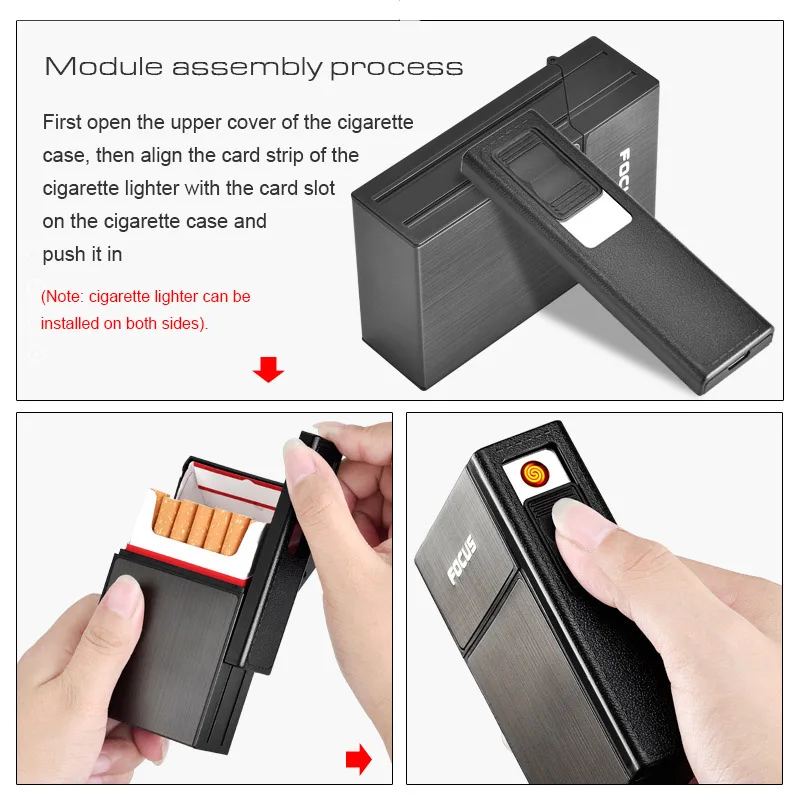 Module assembly process

First open the upper cover of the cigarette case, then align the card strip of the cigarette lighter with the card slot on the cigarette case and push it in

(Note: cigarette lighter can be installed on both sides).

FOCUS

FOCUS