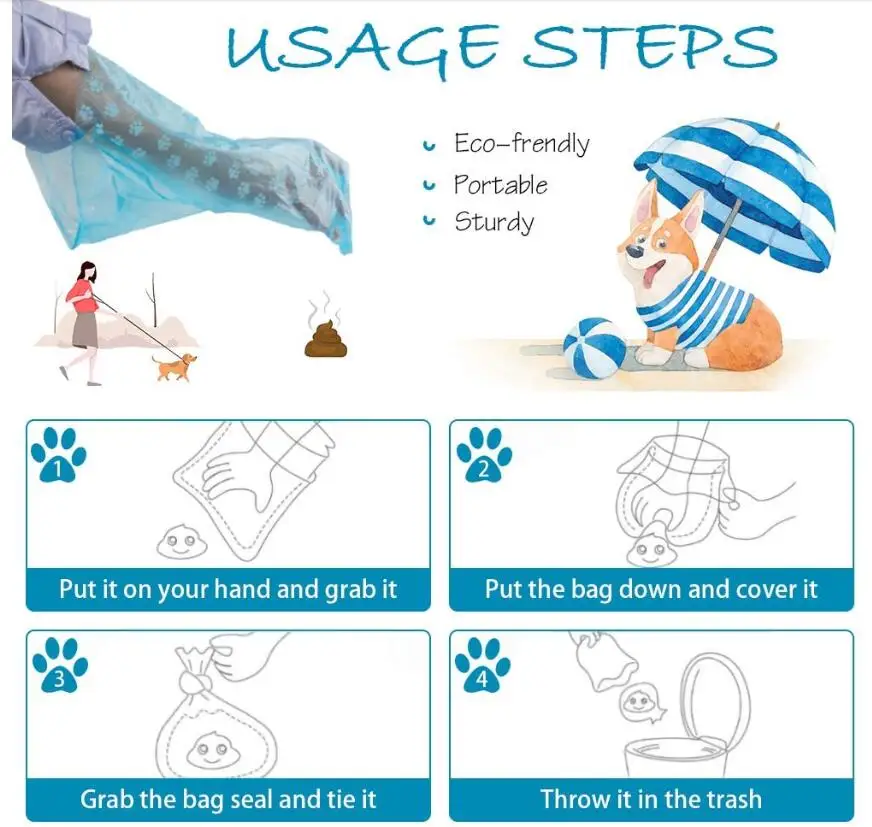 USAGE STEPS

Eco-frendly
Portable
Sturdy

1
Put it on your hand and grab it

2
Put the bag down and cover it

3
Grab the bag seal and tie it

4
Throw it in the trash