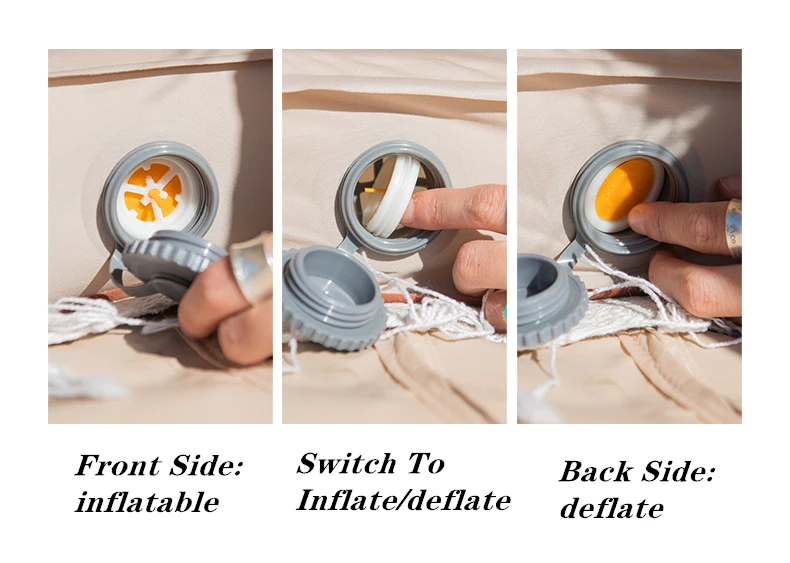 Front Side:
inflatable

Switch To
Inflate/deflate

Back Side:
deflate