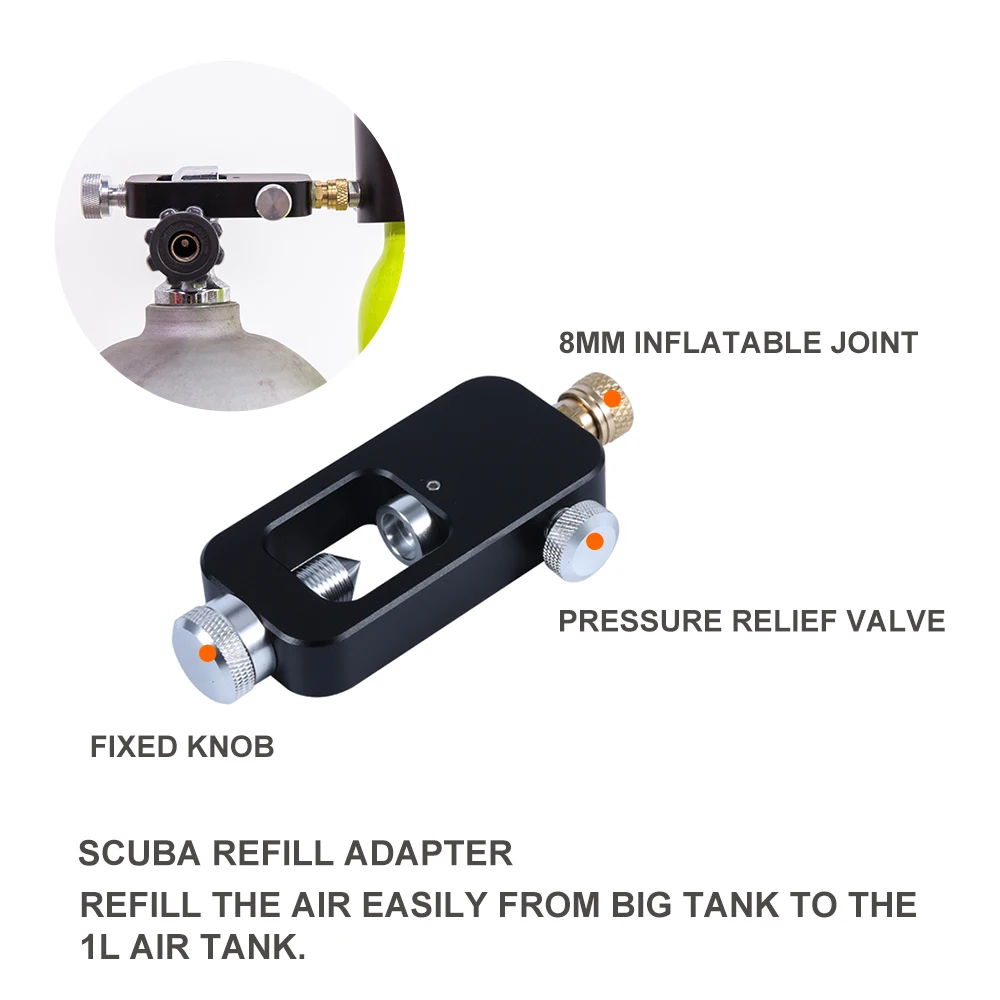 8MM INFLATABLE JOINT

PRESSURE RELIEF VALVE

FIXED KNOB

SCUBA REFILL ADAPTER

REFILL THE AIR EASILY FROM BIG TANK TO THE 1L AIR TANK.