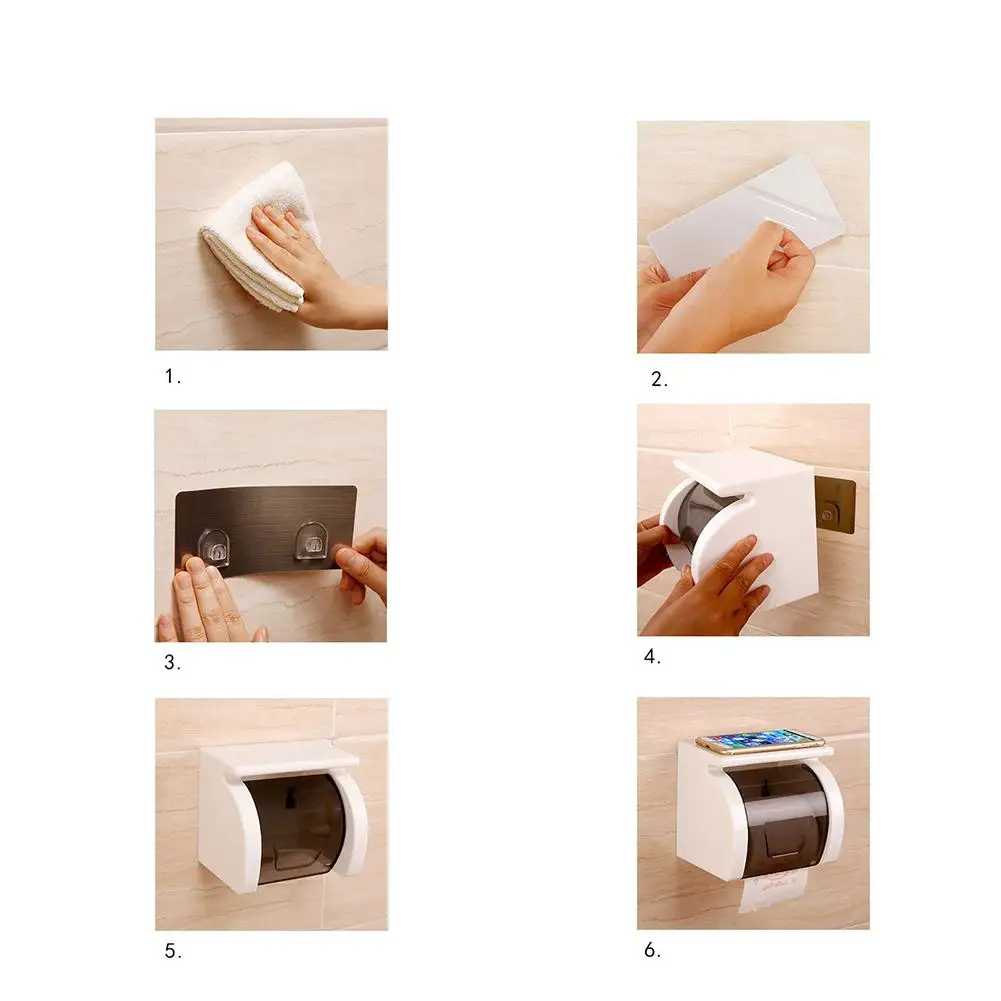 1.

2.

3.

4.

5.

6.