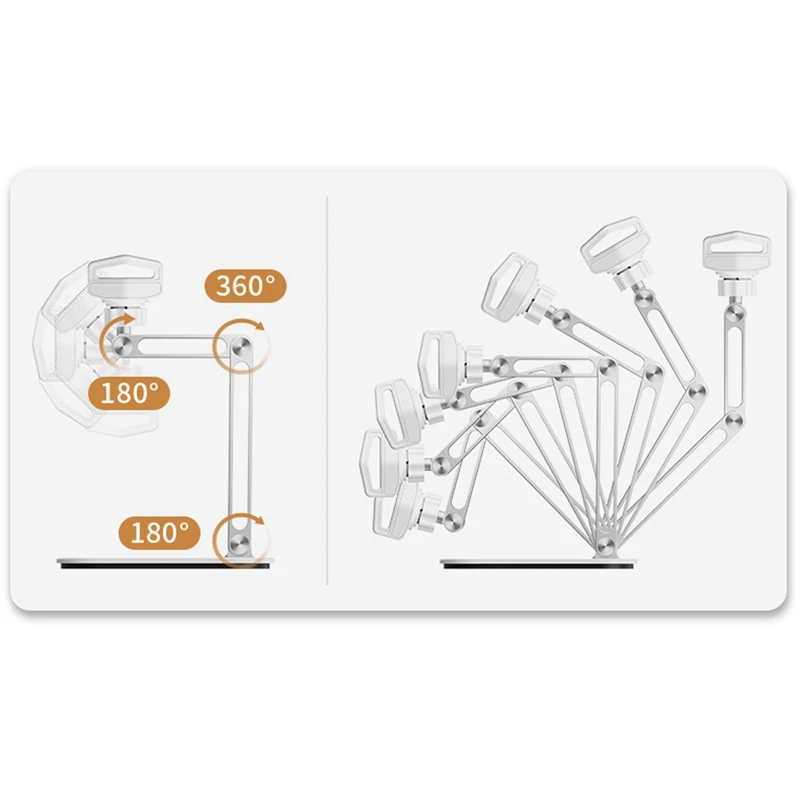 360°
180°
180°