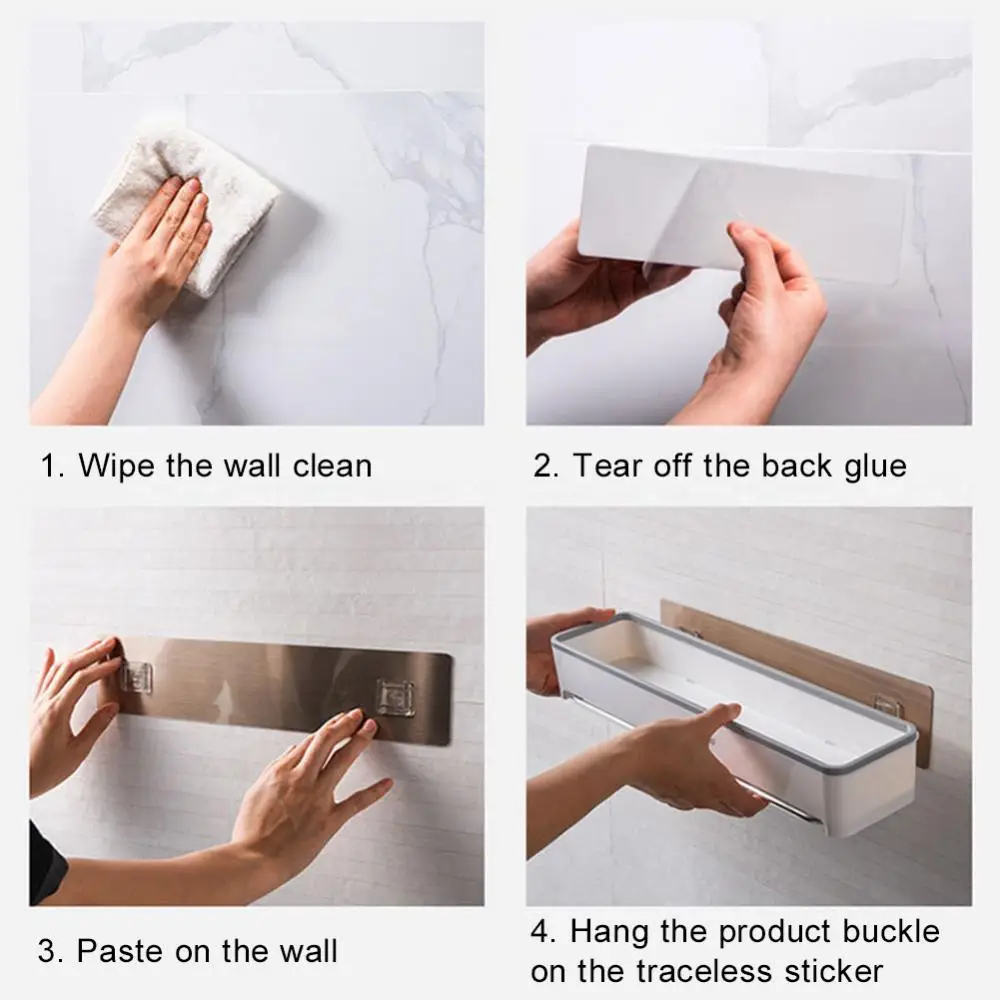 1. Wipe the wall clean

2. Tear off the back glue

3. Paste on the wall

4. Hang the product buckle on the traceless sticker