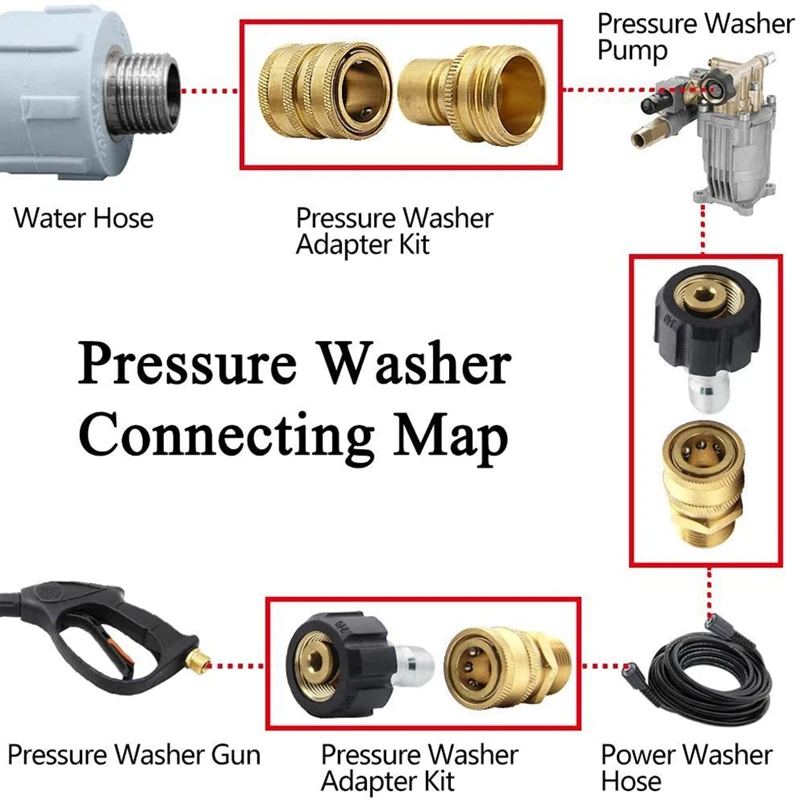 Pressure Washer Pump

Water Hose

Pressure Washer Adapter Kit

Pressure Washer Connecting Map

Pressure Washer Gun

Pressure Washer Adapter Kit

Power Washer Hose