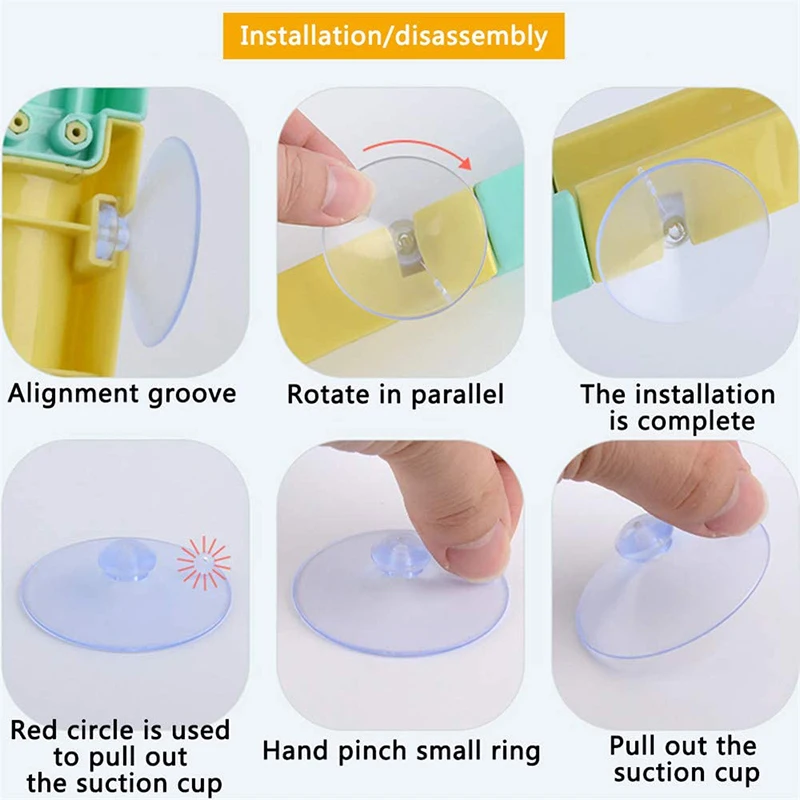 Installation/disassembly

Alignment groove

Rotate in parallel

The installation is complete

Red circle is used to pull out the suction cup

Hand pinch small ring

Pull out the suction cup