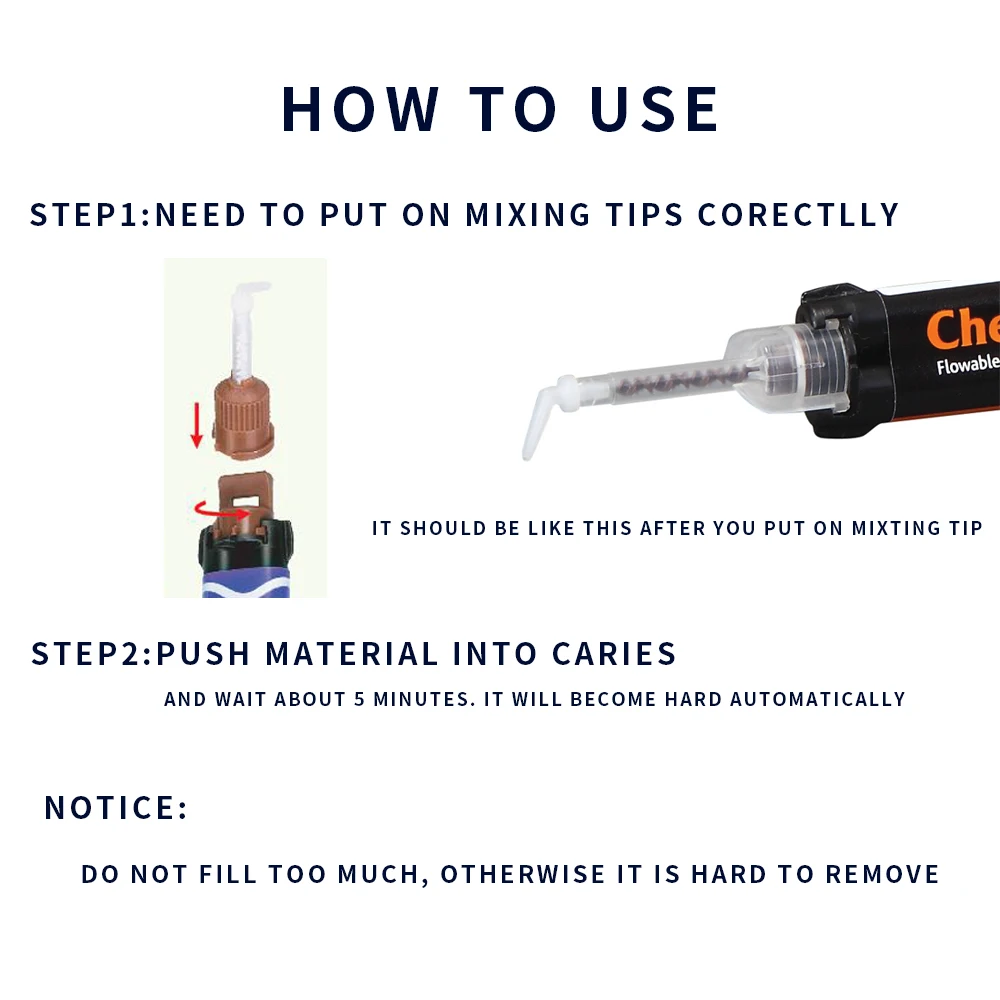 HOW TO USE

STEP1:NEED TO PUT ON MIXING TIPS CORECTLLY

Che
Flowable

IT SHOULD BE LIKE THIS AFTER YOU PUT ON MIXTING TIP

STEP2:PUSH MATERIAL INTO CARIES

AND WAIT ABOUT 5 MINUTES. IT WILL BECOME HARD AUTOMATICALLY

NOTICE:

DO NOT FILL TOO MUCH, OTHERWISE IT IS HARD TO REMOVE