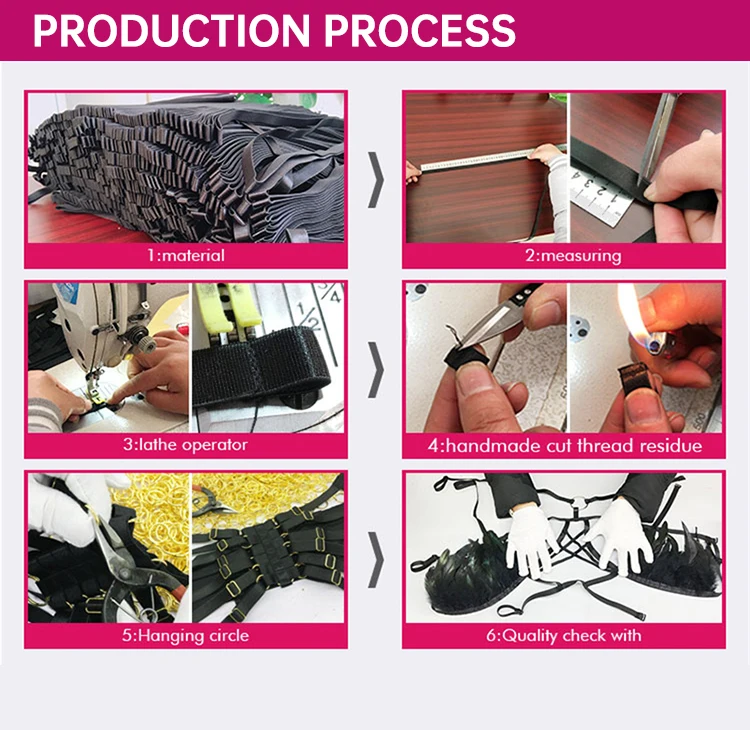 PRODUCTION PROCESS

1:material

2:measuring

3:lathe operator

4:handmade cut thread residue

5:Hanging circle

6:Quality check with