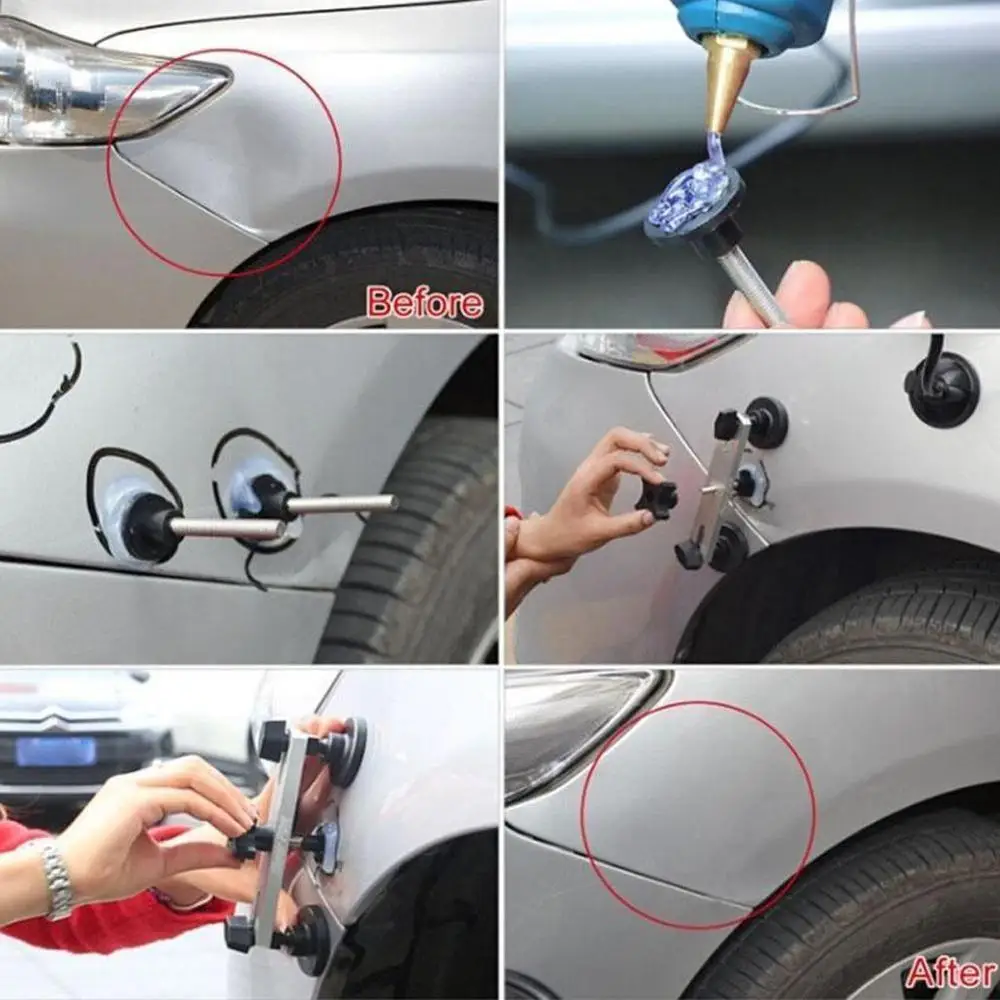 Before

After