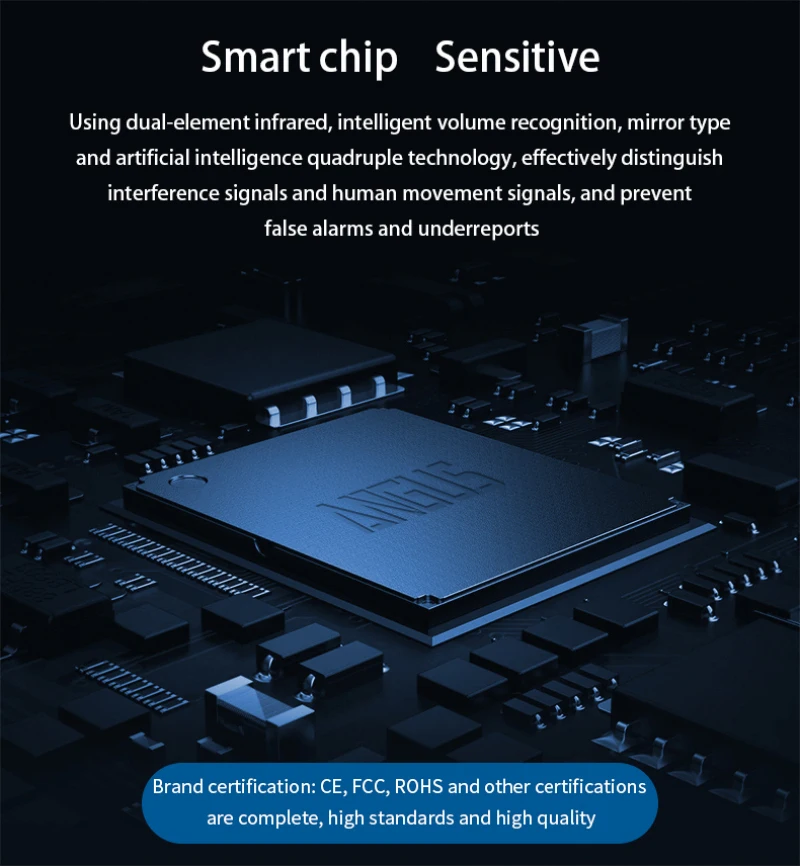 Smart chip Sensitive

Using dual-element infrared, intelligent volume recognition, mirror type and artificial intelligence quadruple technology, effectively distinguish interference signals and human movement signals, and prevent false alarms and underreports

ANGUS

Brand certification: CE, FCC, ROHS and other certifications are complete, high standards and high quality