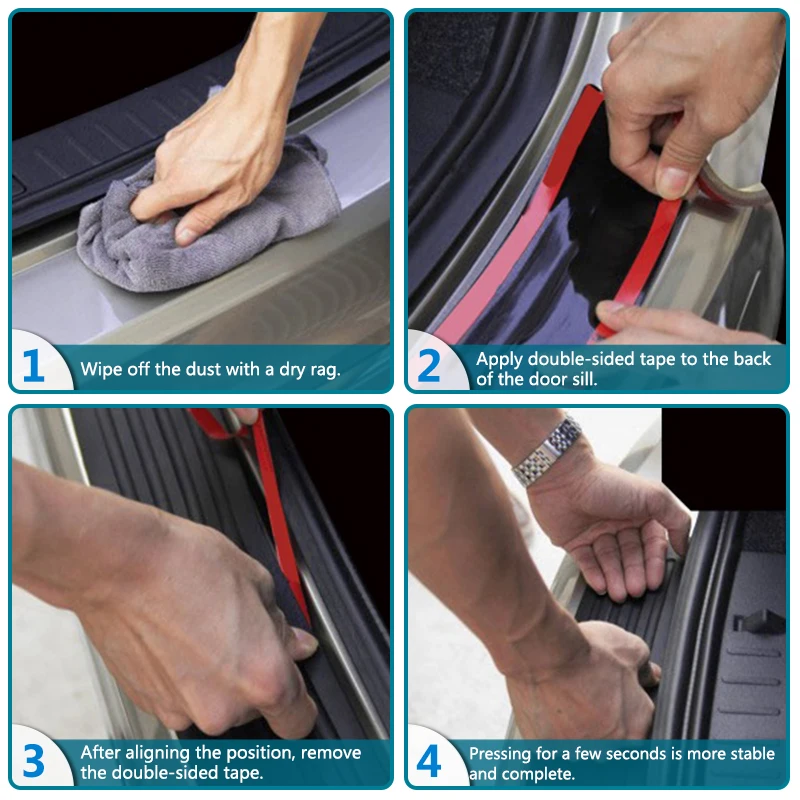 1 Wipe off the dust with a dry rag.

2 Apply double-sided tape to the back of the door sill.

3 After aligning the position, remove the double-sided tape.

4 Pressing for a few seconds is more stable and complete.