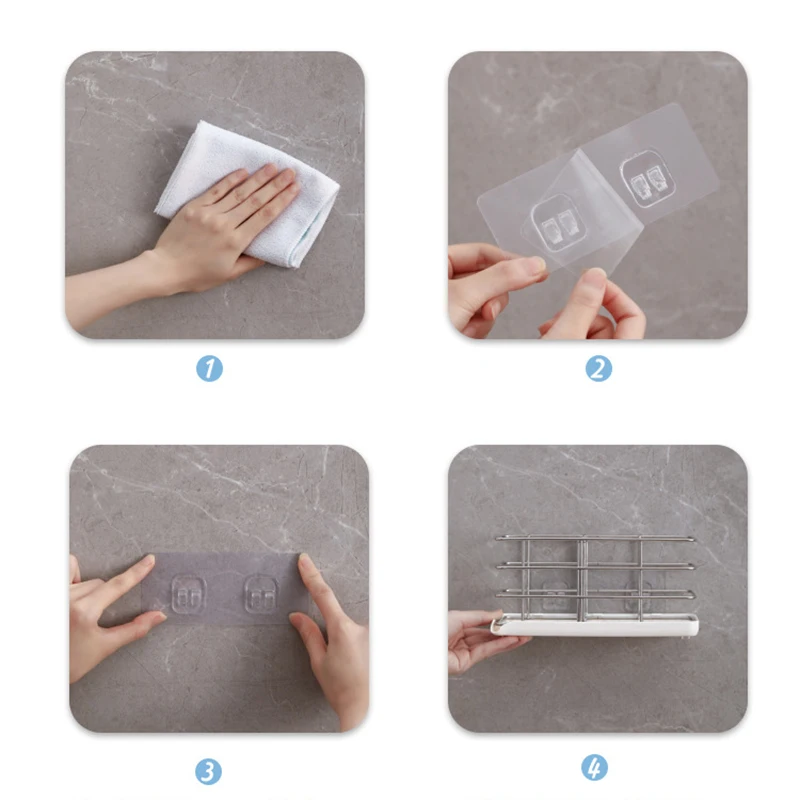 1

2

3

4