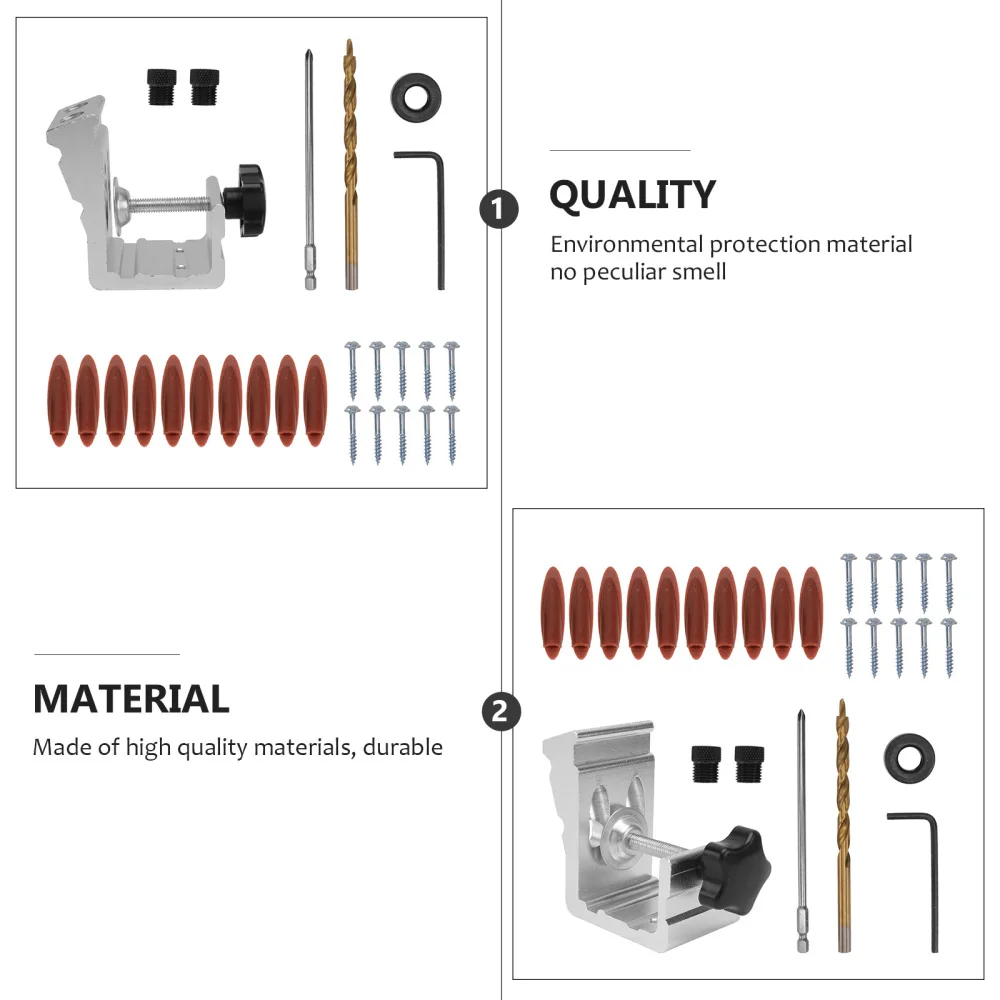 1

QUALITY

Environmental protection material no peculiar smell

MATERIAL

Made of high quality materials, durable

2